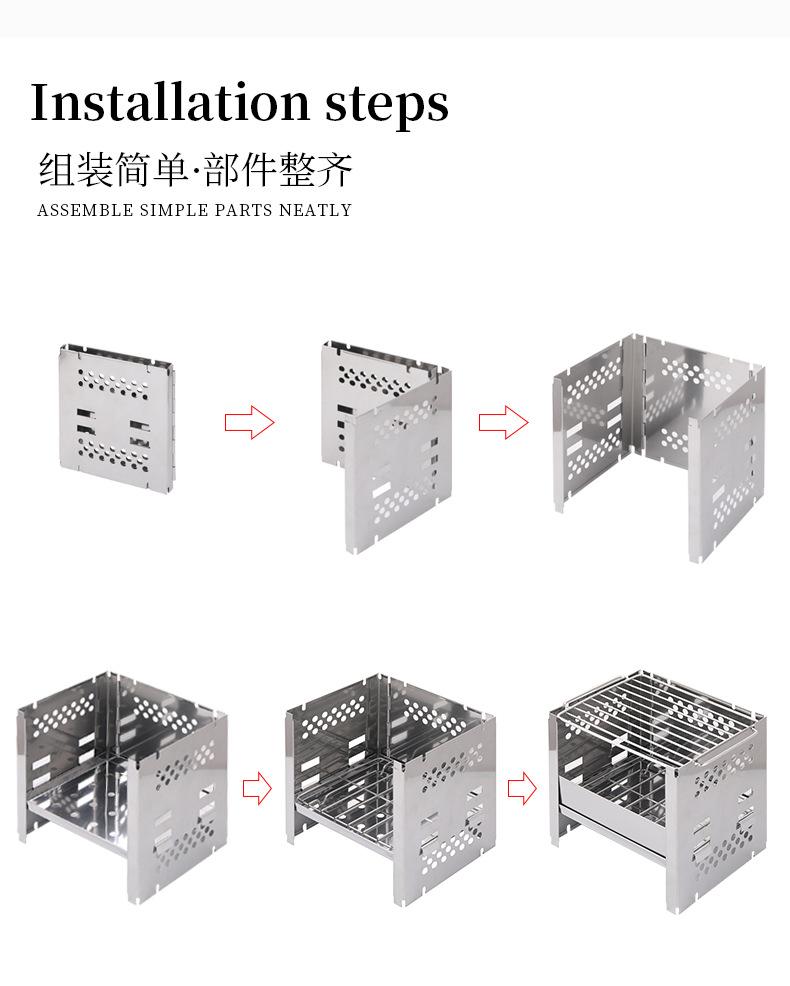 Installation steps

组装简单·部件整齐

ASSEMBLE SIMPLE PARTS NEATLY