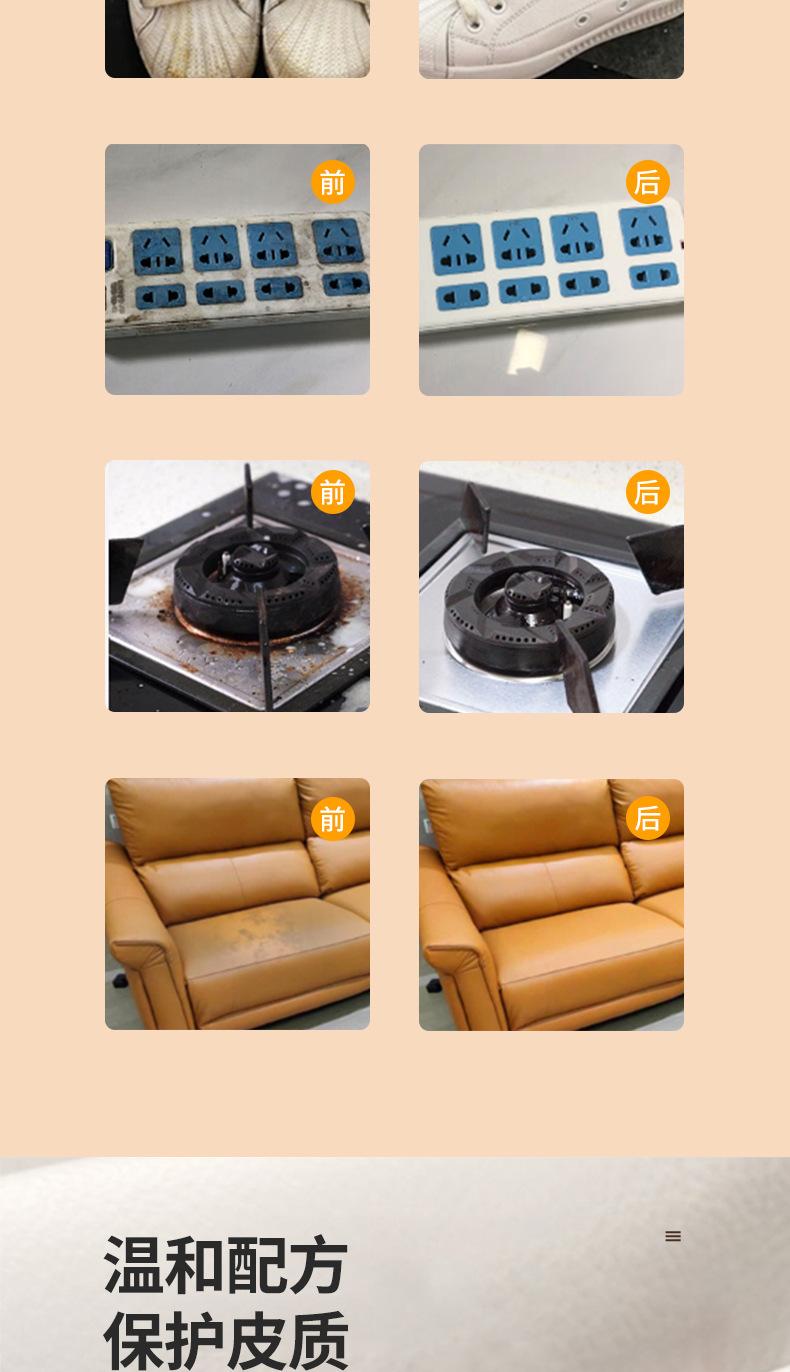 前

后

前

后

前

后

温和配方
保护皮质