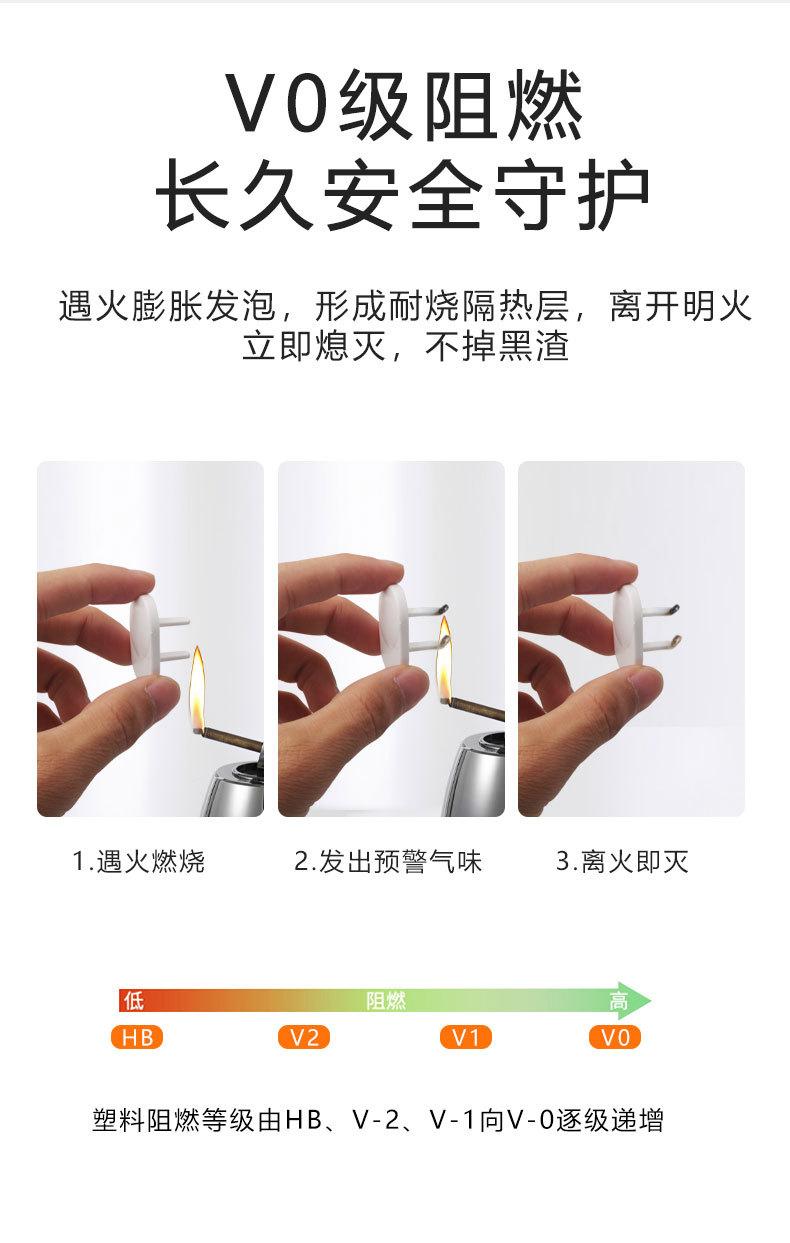 V0级阻燃
长久安全守护

遇火膨胀发泡，形成耐烧隔热层，离开明火立即熄灭，不掉黑渣

1.遇火燃烧

2.发出预警气味

3.离火即灭

低 阻燃 高

HB V2 V1 V0

塑料阻燃等级由HB、V-2、V-1向V-0逐级递增