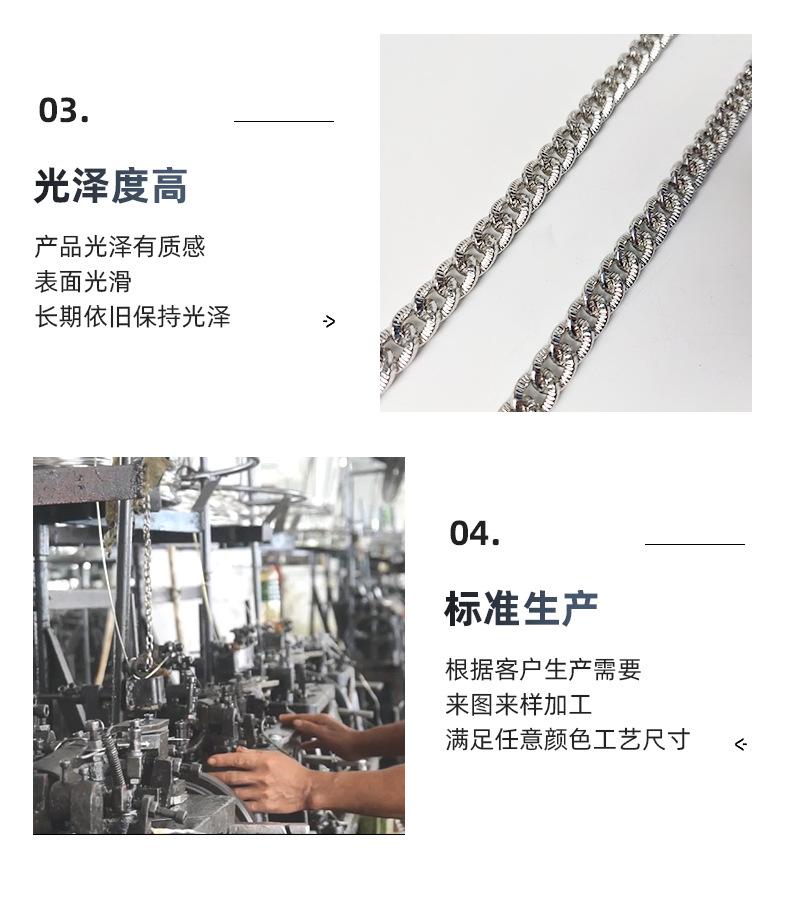 03.

光泽度高

产品光泽有质感
表面光滑
长期依旧保持光泽

04.

标准生产

根据客户生产需要
来图来样加工
满足任意颜色工艺尺寸