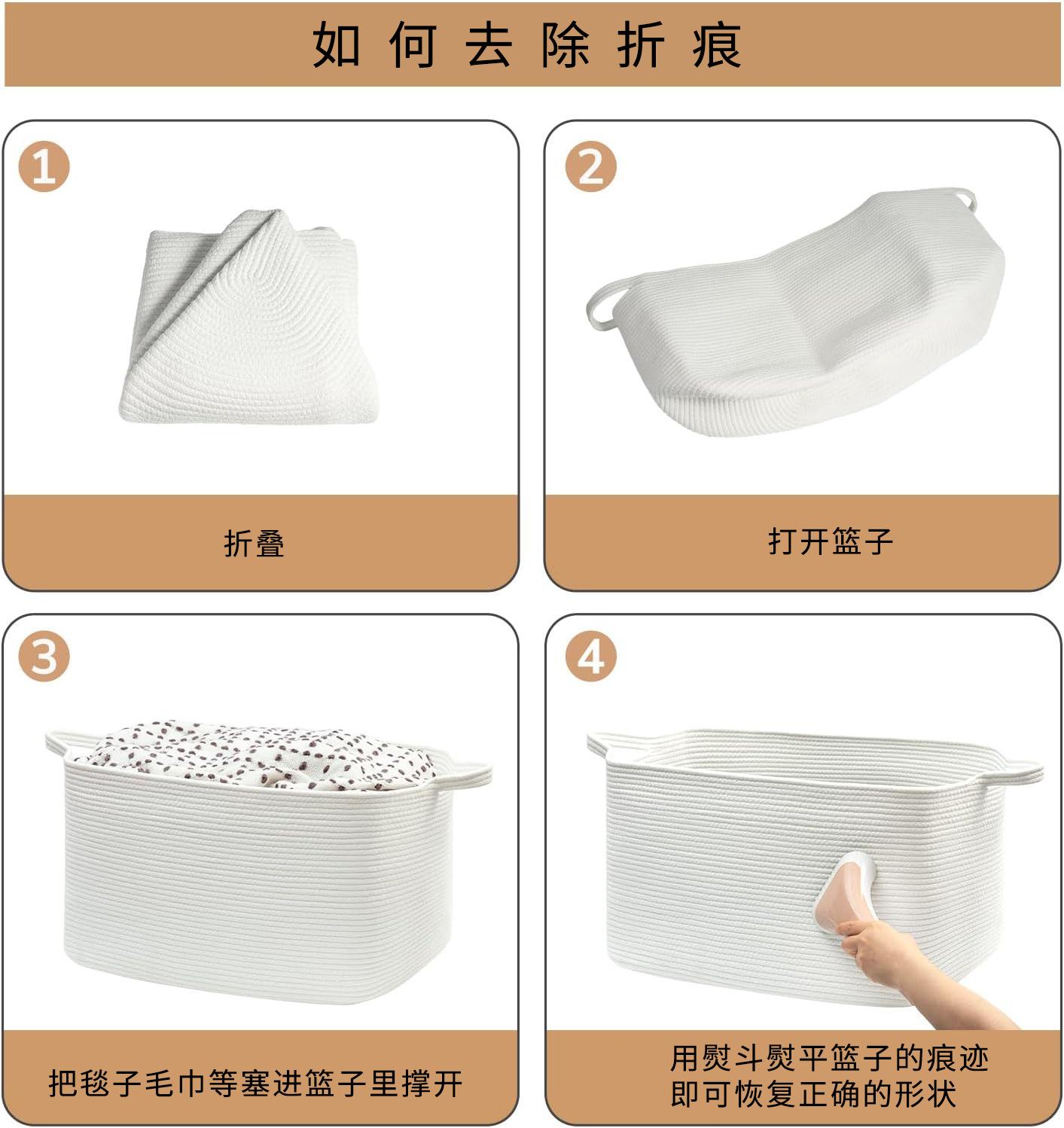 如何去除折痕

1

折叠

2

打开篮子

3

把毯子毛巾等塞进篮子里撑开

4

用熨斗熨平篮子的痕迹
即可恢复正确的形状