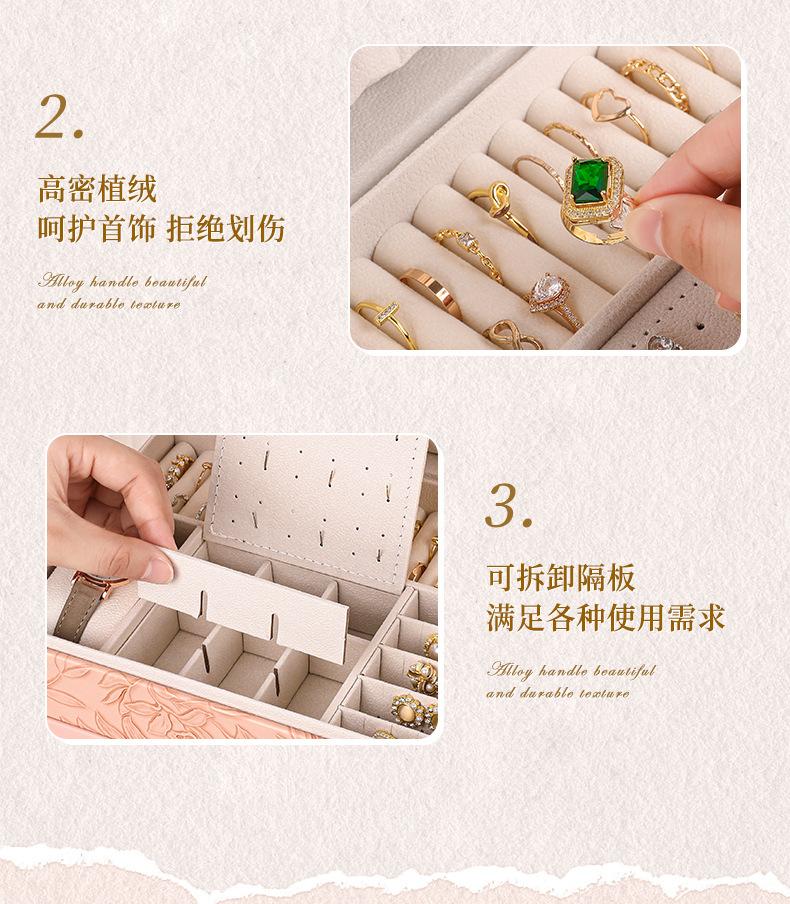 2.

高密植绒
呵护首饰 拒绝划伤

Alloy handle beautiful and durable texture

3.

可拆卸隔板
满足各种使用需求

Alloy handle beautiful and durable texture