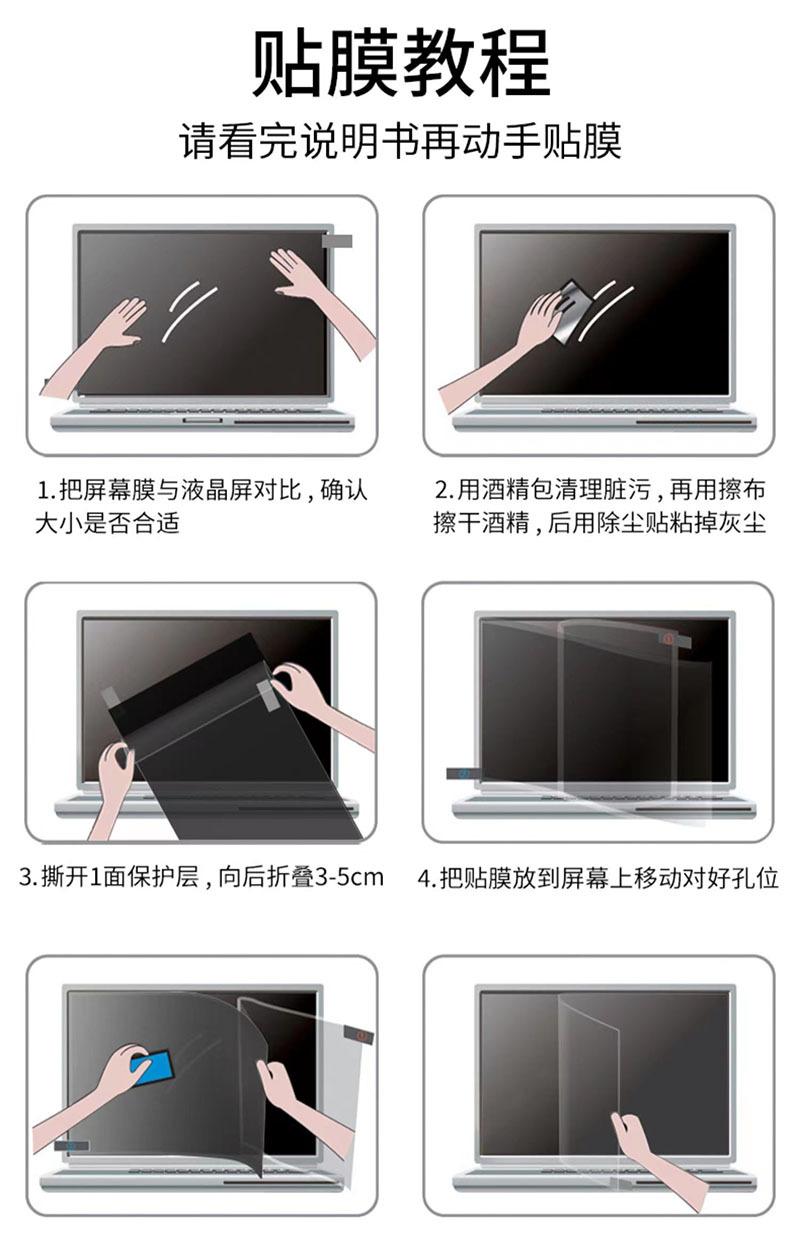 贴膜教程

请看完说明书再动手贴膜

1.把屏幕膜与液晶屏对比，确认大小是否合适

2.用酒精包清理脏污，再用擦布擦干酒精，后用除尘贴粘掉灰尘

3.撕开1面保护层，向后折叠3-5cm

4.把贴膜放到屏幕上移动对好孔位