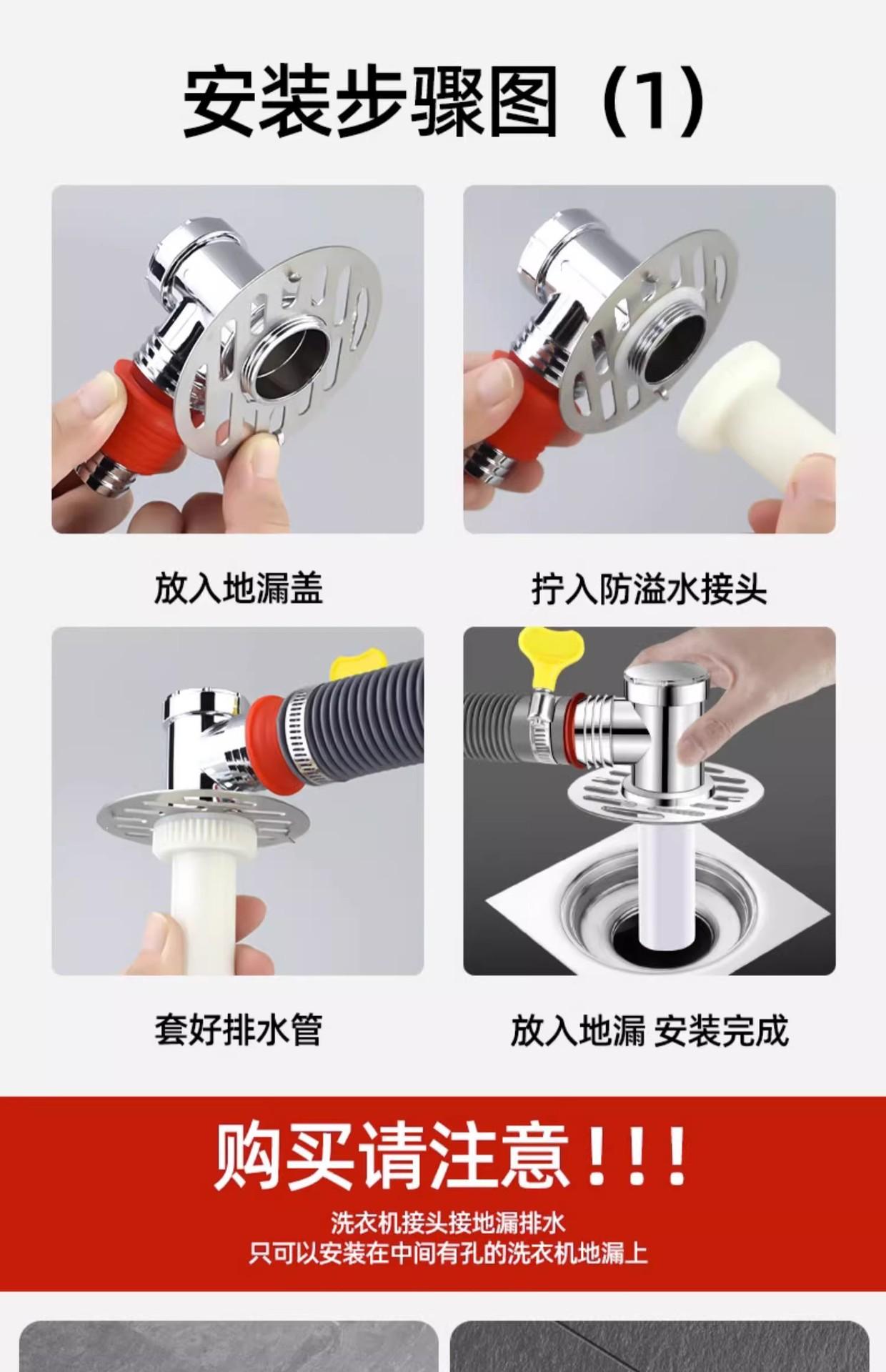 安装步骤图（1）

放入地漏盖

拧入防溢水接头

套好排水管

放入地漏 安装完成

购买请注意！！！

洗衣机接头接地漏排水
只可以安装在中间有孔的洗衣机地漏上