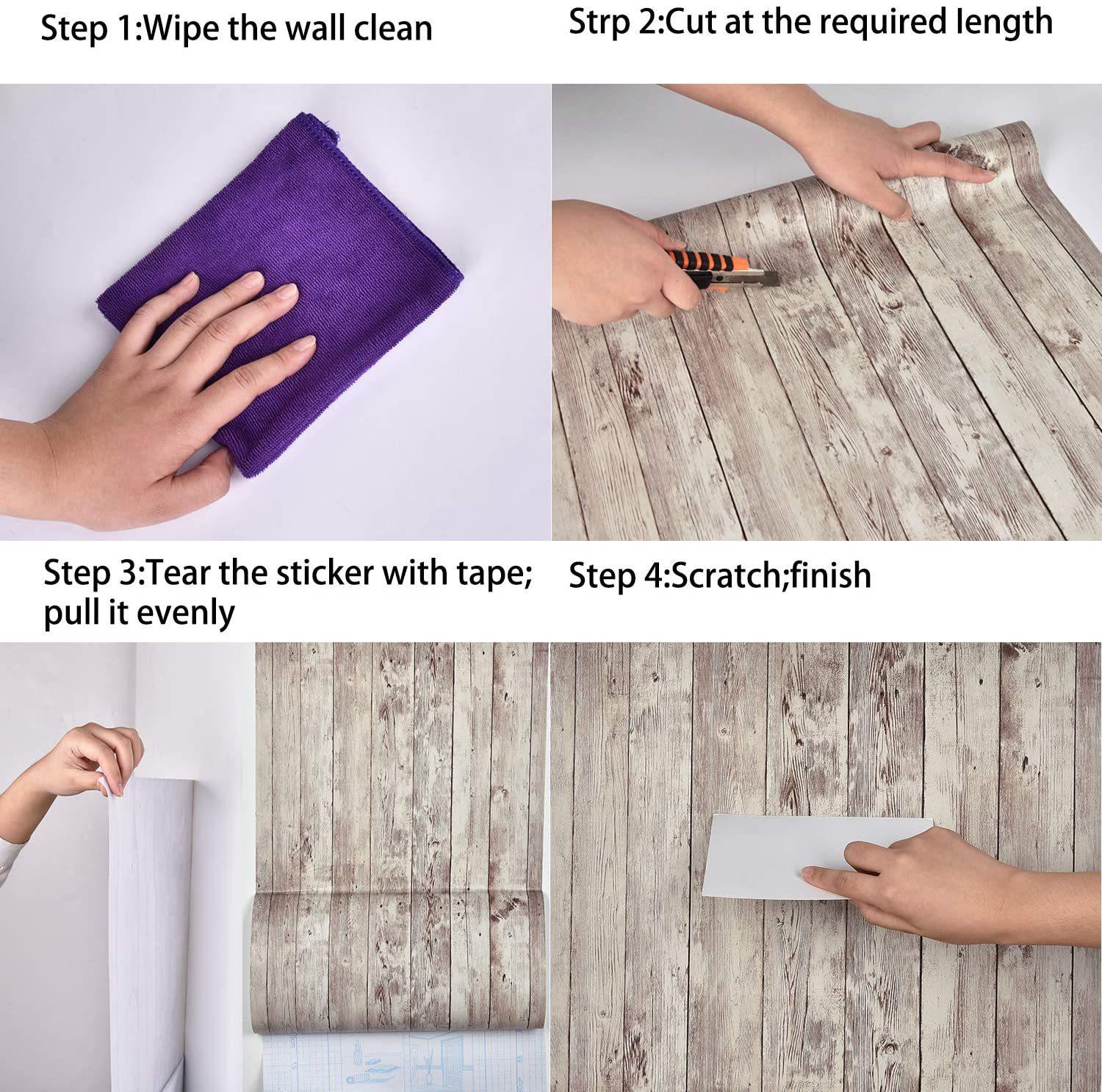 Step 1:Wipe the wall clean

Strp 2:Cut at the required length

Step 3:Tear the sticker with tape; pull it evenly

Step 4:Scratch;finish