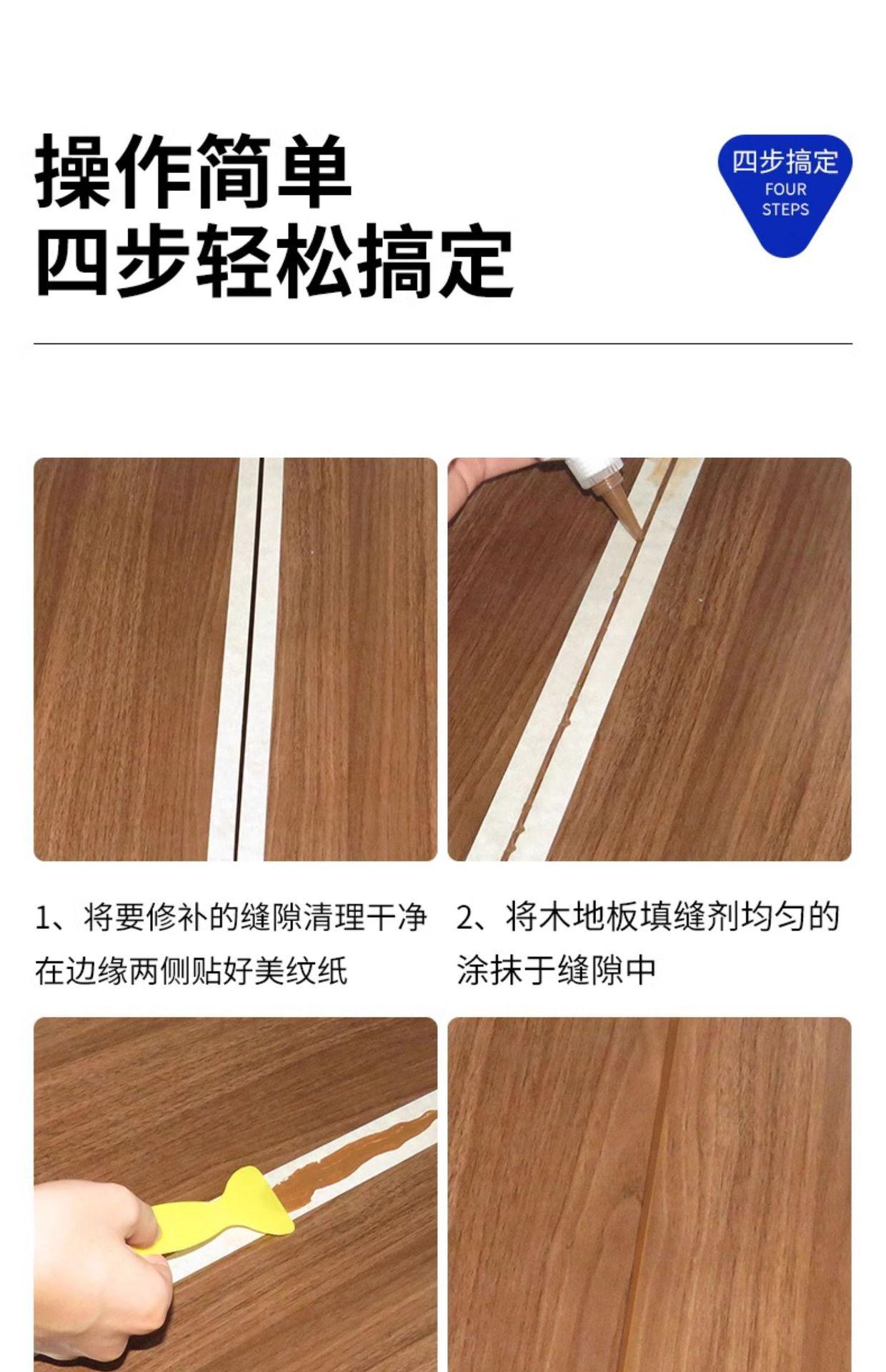 操作简单
四步轻松搞定

四步搞定
FOUR
STEPS

1、将要修补的缝隙清理干净在边缘两侧贴好美纹纸

2、将木地板填缝剂均匀的涂抹于缝隙中