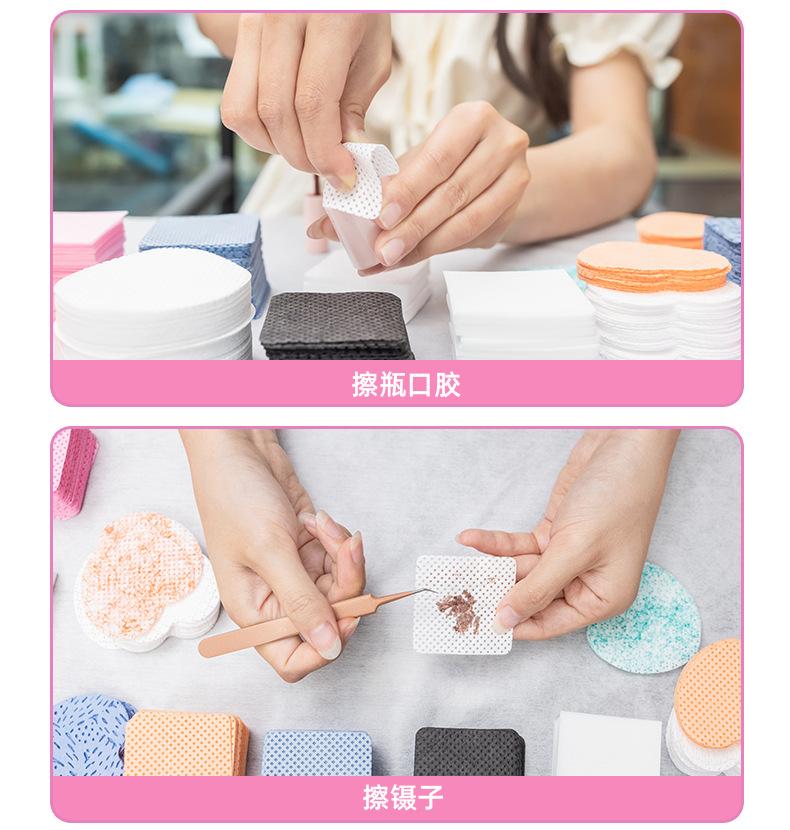 擦瓶口胶

擦镊子