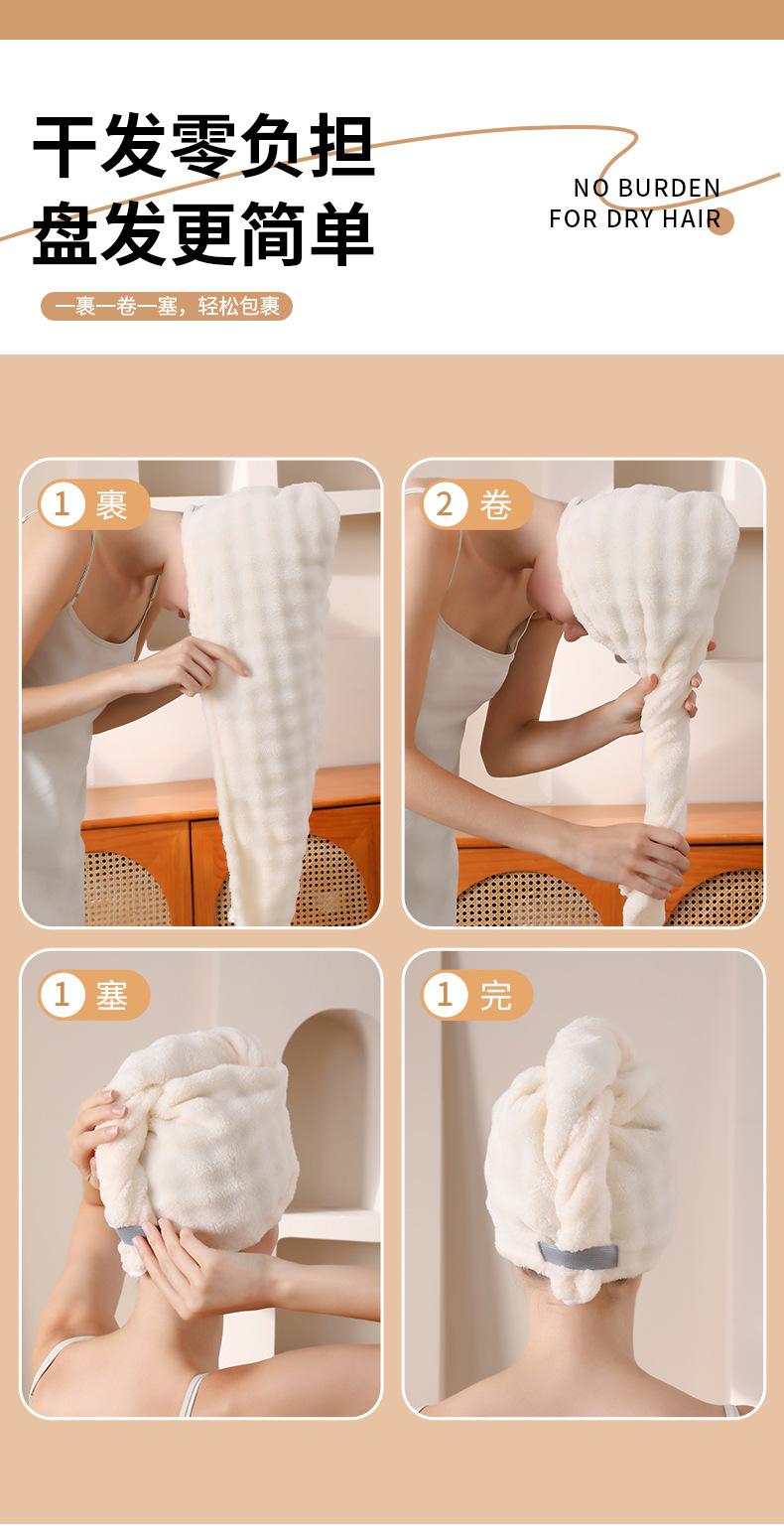 干发零负担
盘发更简单

NO BURDEN
FOR DRY HAIR

一裹一卷一塞，轻松包裹

1 裹

2 卷

1 塞

1 完