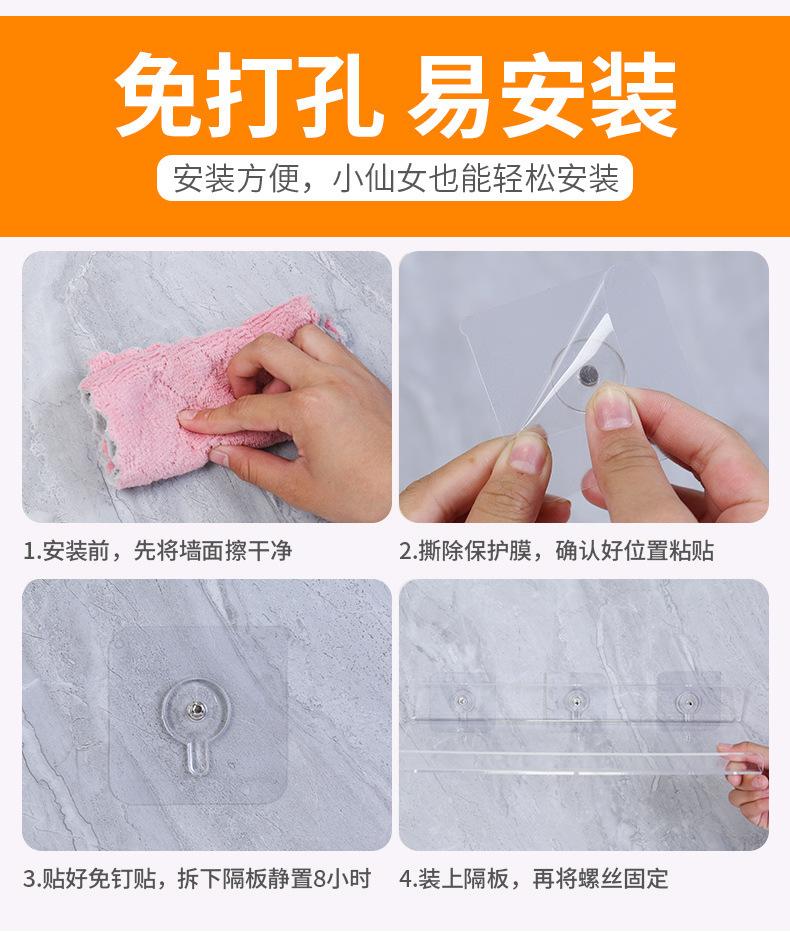 免打孔 易安装

安装方便，小仙女也能轻松安装

1.安装前，先将墙面擦干净

2.撕除保护膜，确认好位置粘贴

3.贴好免钉贴，拆下隔板静置8小时

4.装上隔板，再将螺丝固定