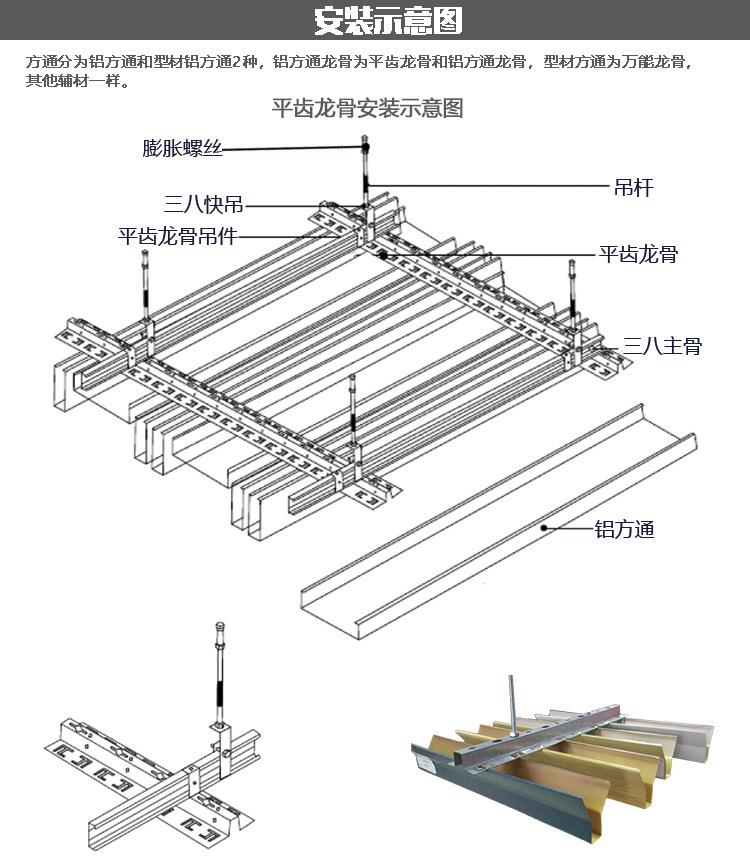 安装示意图

方通分为铝方通和型材铝方通2种，铝方通龙骨为平齿龙骨和铝方通龙骨，型材方通为万能龙骨，其他辅材一样。

平齿龙骨安装示意图

膨胀螺丝

吊杆

三八快吊

平齿龙骨吊件

平齿龙骨

三八主骨

铝方通