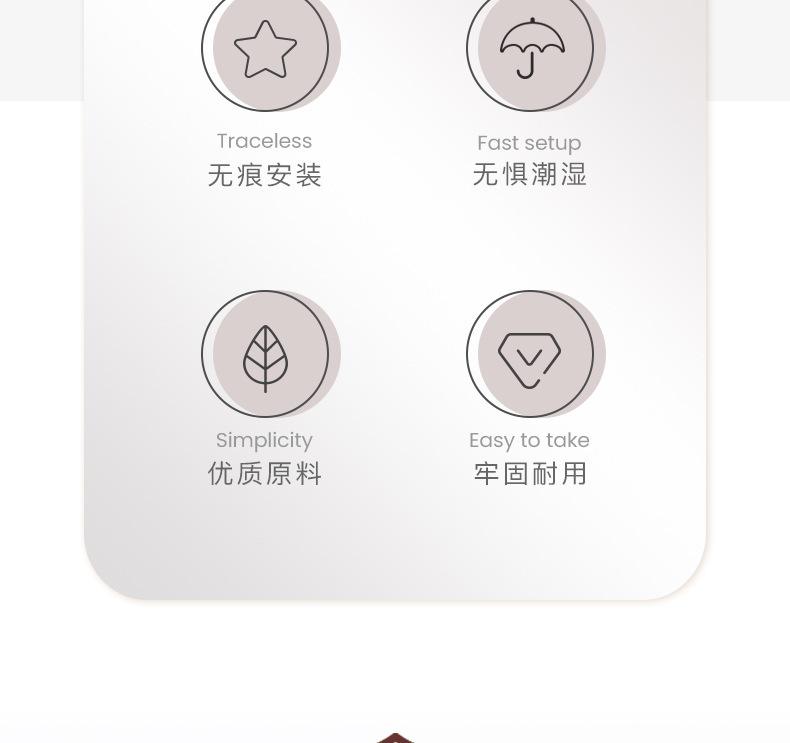 Traceless
无痕安装

Fast setup
无惧潮湿

Simplicity
优质原料

Easy to take
牢固耐用