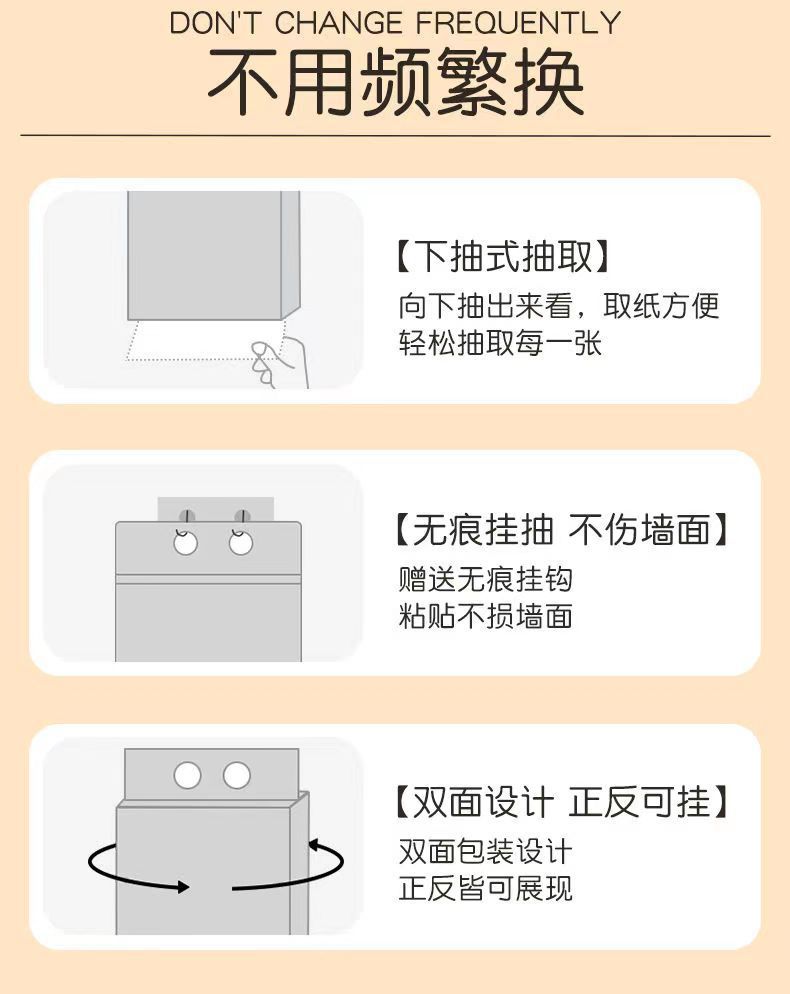 DON'T CHANGE FREQUENTLY
不用频繁换

【下抽式抽取】
向下抽出来看，取纸方便
轻松抽取每一张

【无痕挂抽 不伤墙面】
赠送无痕挂钩
粘贴不损墙面

【双面设计 正反可挂】
双面包装设计
正反皆可展现