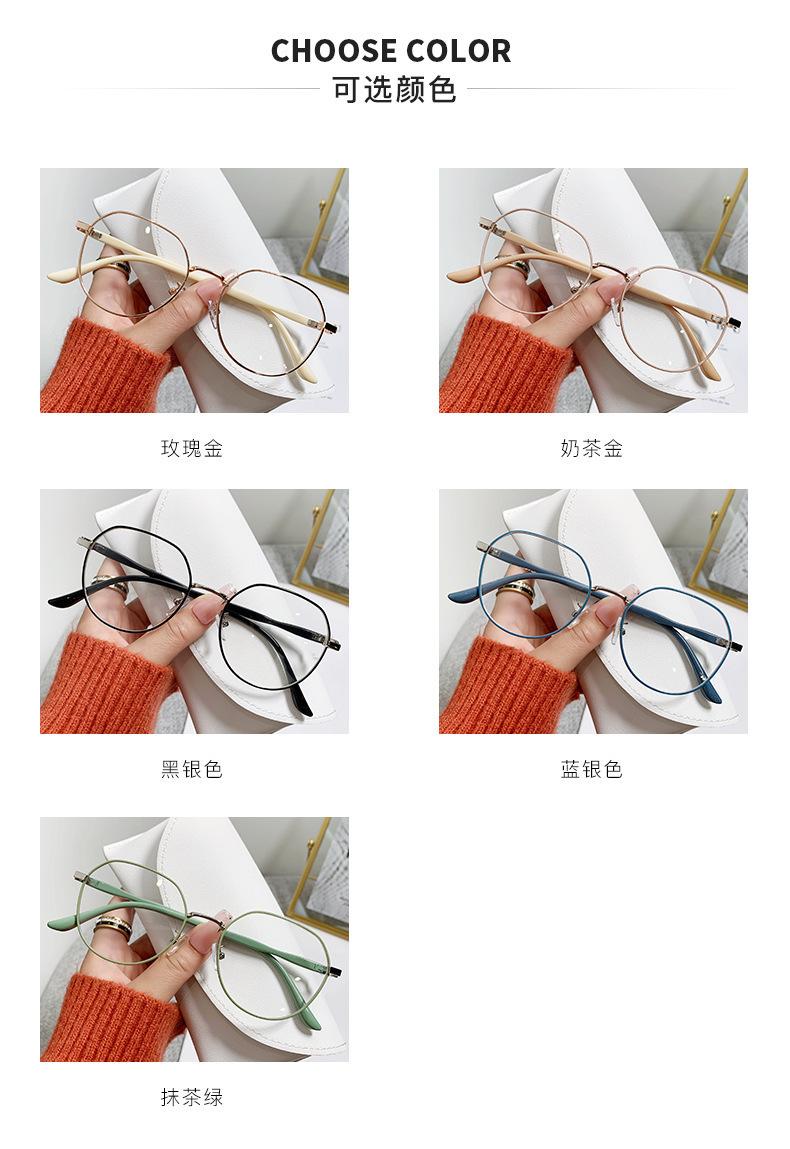 CHOOSE COLOR
可选颜色

玫瑰金

奶茶金

黑银色

蓝银色

抹茶绿