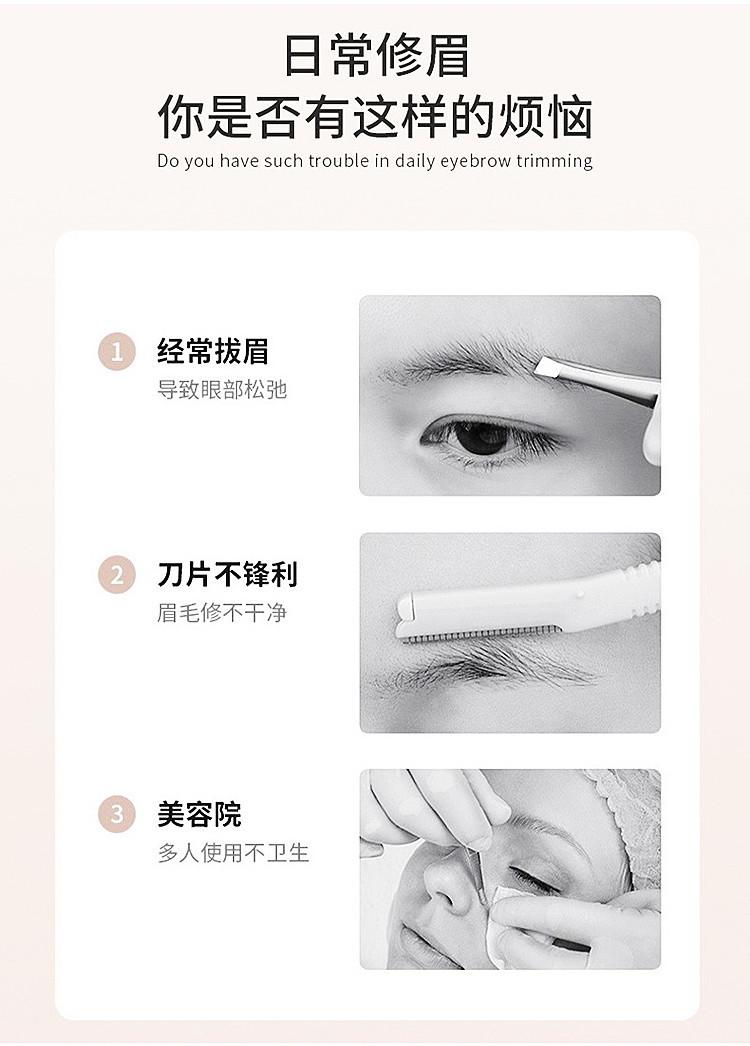 日常修眉
你是否有这样的烦恼
Do you have such trouble in daily eyebrow trimming

1 经常拔眉
导致眼部松弛

2 刀片不锋利
眉毛修不干净

3 美容院
多人使用不卫生