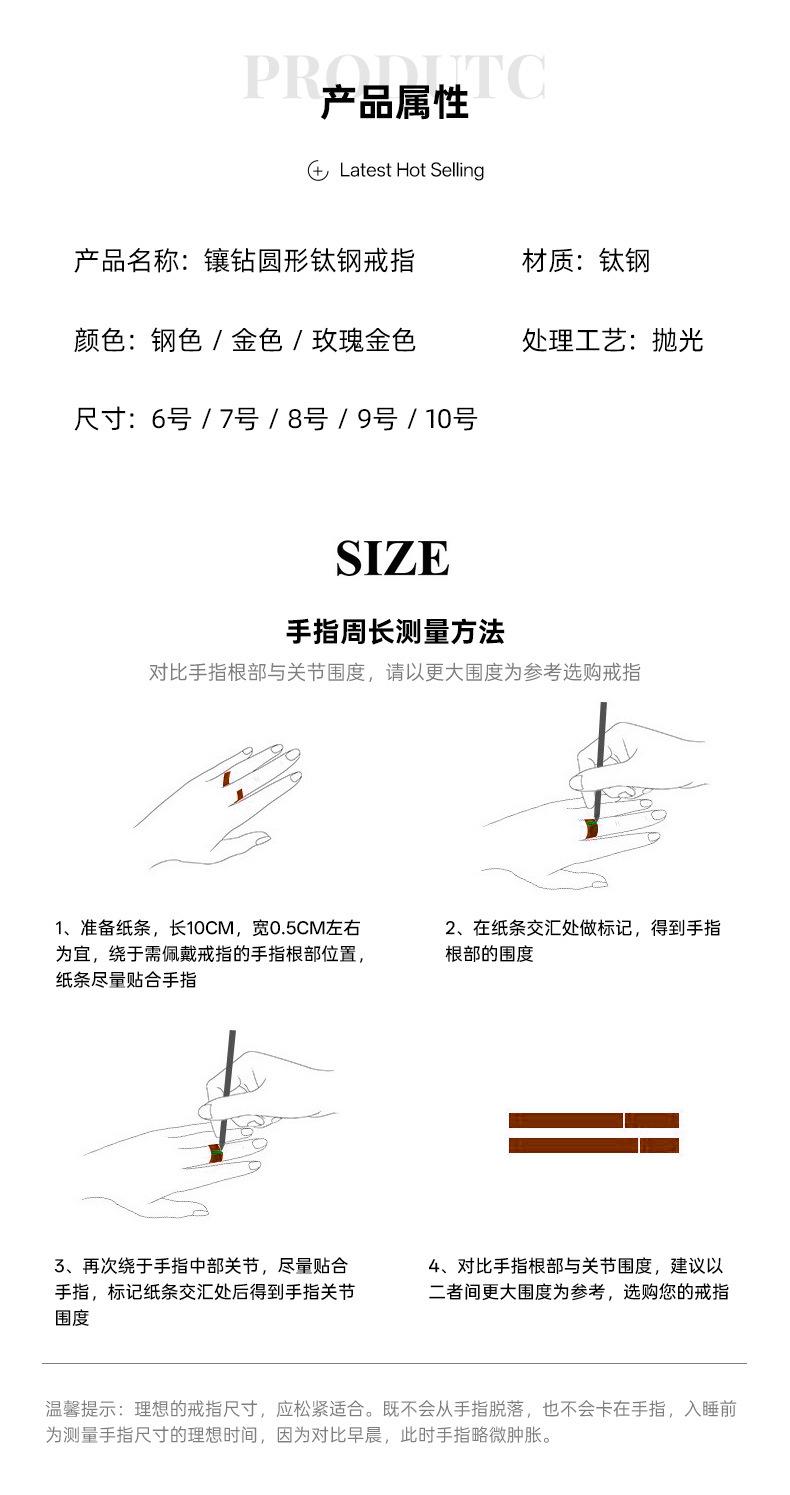 PRODUTC
产品属性

Latest Hot Selling

产品名称：镶钻圆形钛钢戒指

材质：钛钢

颜色：钢色 / 金色 / 玫瑰金色

处理工艺：抛光

尺寸：6号 / 7号 / 8号 / 9号 / 10号

SIZE

手指周长测量方法

对比手指根部与关节围度，请以更大围度为参考选购戒指

1、准备纸条，长10CM，宽0.5CM左右为宜，绕于需佩戴戒指的手指根部位置，纸条尽量贴合手指

2、在纸条交汇处做标记，得到手指根部的围度

3、再次绕于手指中部关节，尽量贴合手指，标记纸条交汇处后得到手指关节围度

4、对比手指根部与关节围度，建议以二者间更大围度为参考，选购您的戒指

温馨提示：理想的戒指尺寸，应松紧适合。既不会从手指脱落，也不会卡在手指，入睡前为测量手指尺寸的理想时间，因为对比早晨，此时手指略微肿胀。