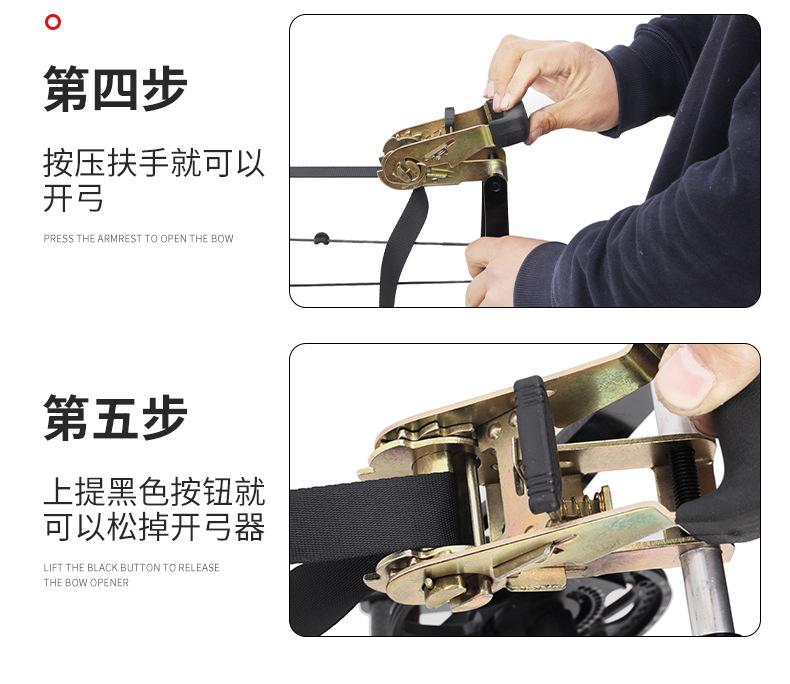 第四步

按压扶手就可以开弓

PRESS THE ARMREST TO OPEN THE BOW

第五步

上提黑色按钮就可以松掉开弓器

LIFT THE BLACK BUTTON TO RELEASE THE BOW OPENER