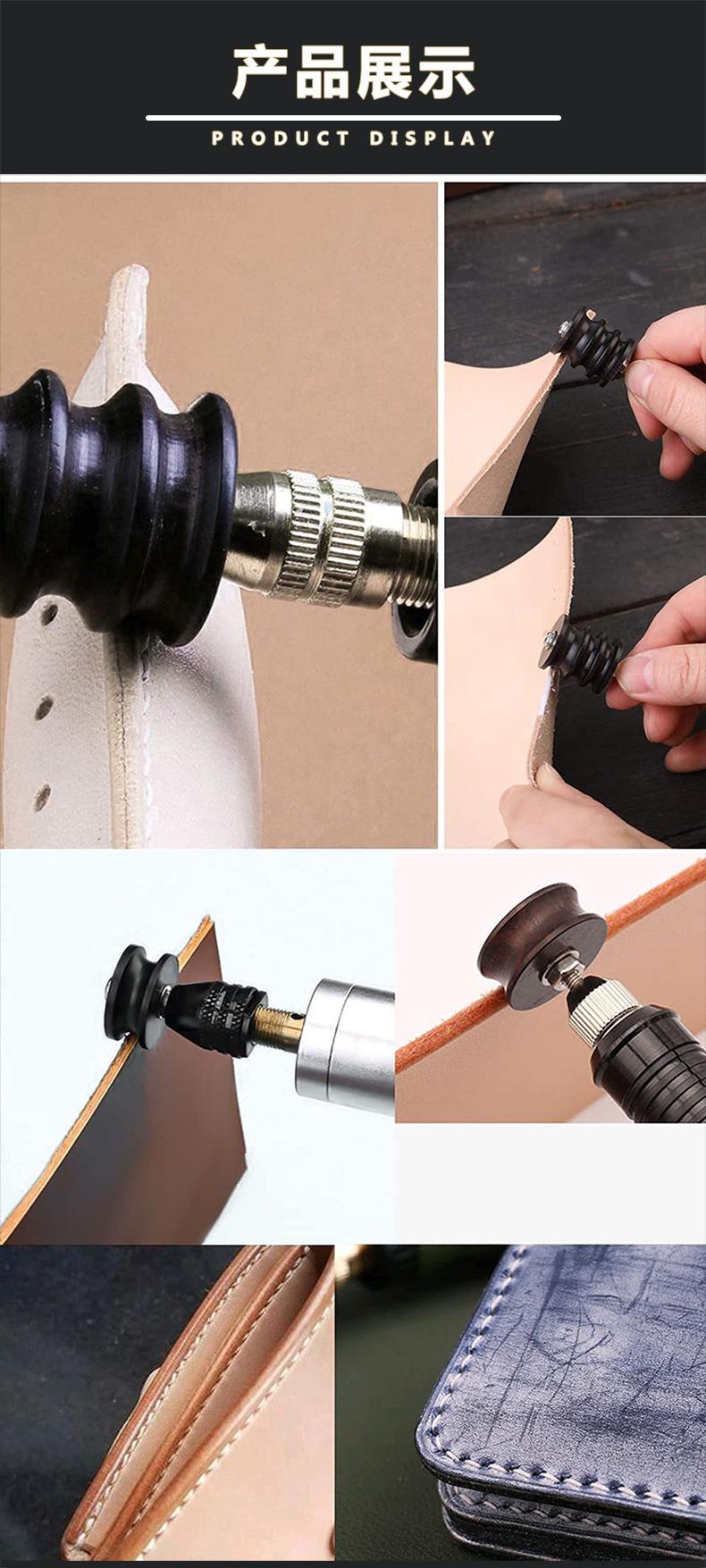 产品展示

PRODUCT DISPLAY