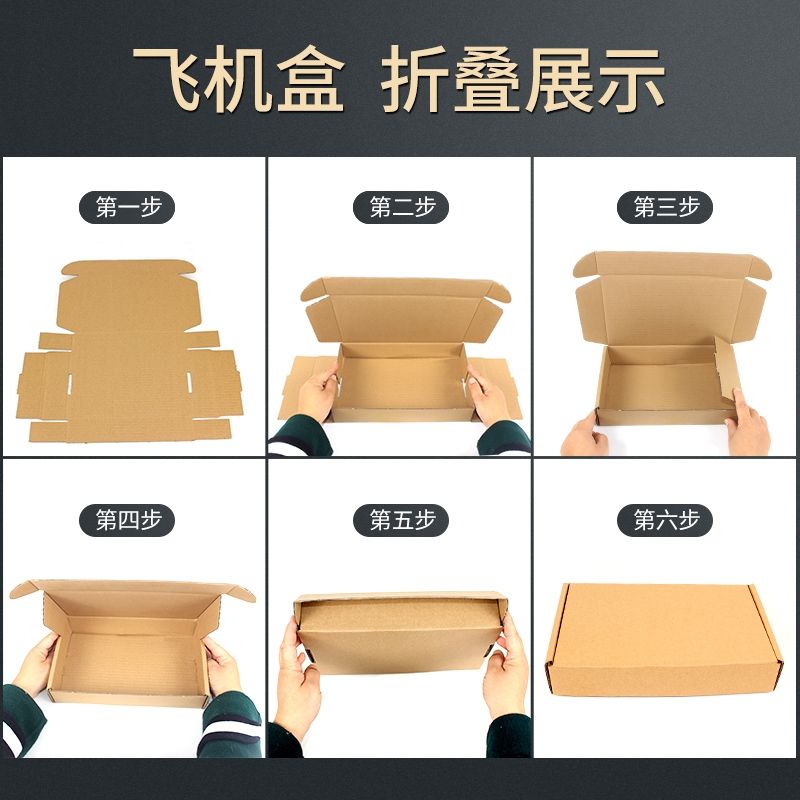 飞机盒 折叠展示

第一步

第二步

第三步

第四步

第五步

第六步