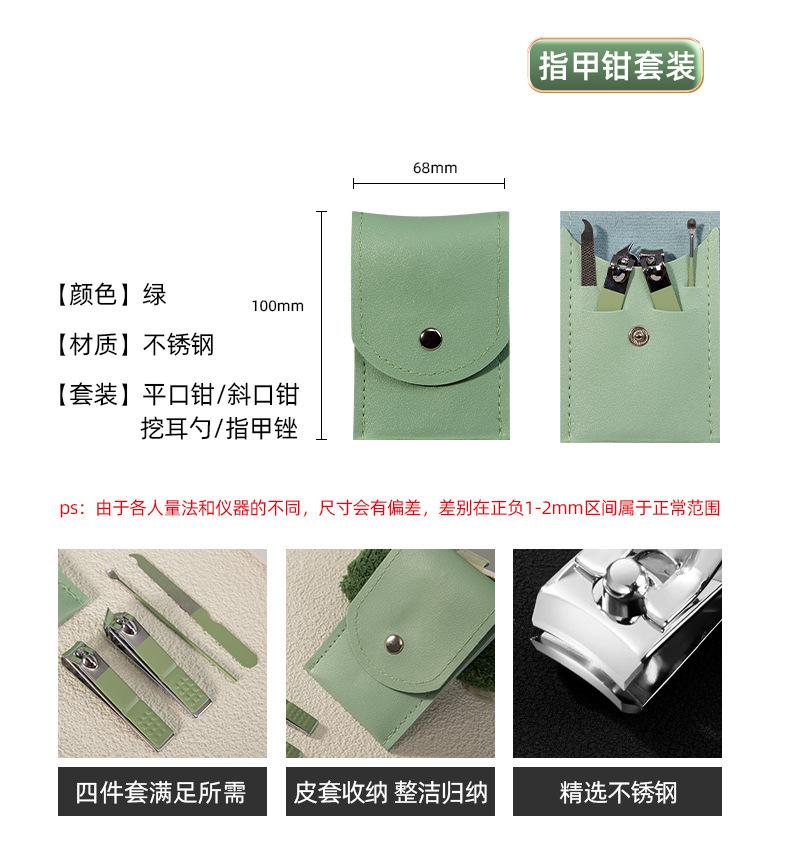 指甲钳套装

68mm

100mm

【颜色】绿

【材质】不锈钢

【套装】平口钳/斜口钳 挖耳勺/指甲锉

ps：由于各人量法和仪器的不同，尺寸会有偏差，差别在正负1-2mm区间属于正常范围

四件套满足所需

皮套收纳 整洁归纳

精选不锈钢