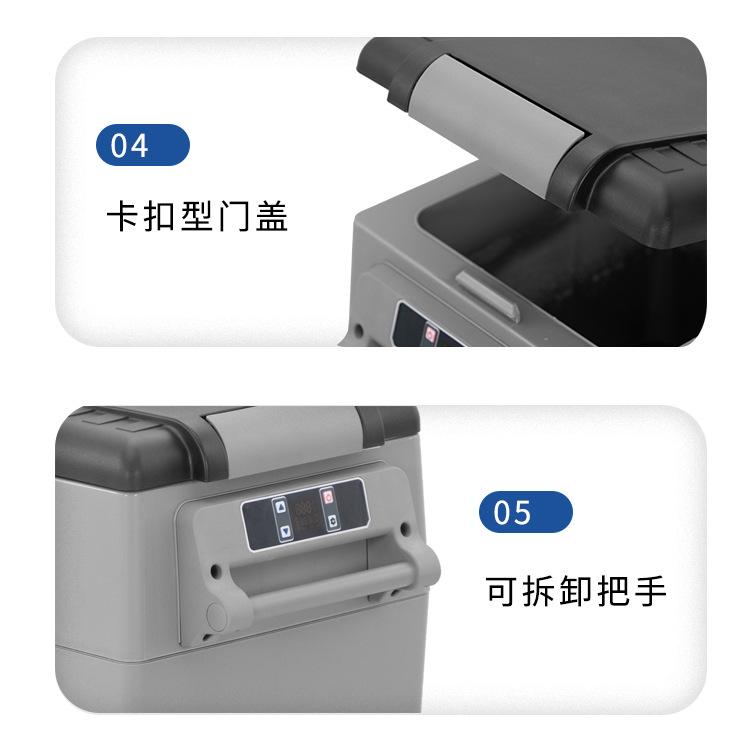 04

卡扣型门盖

05

可拆卸把手