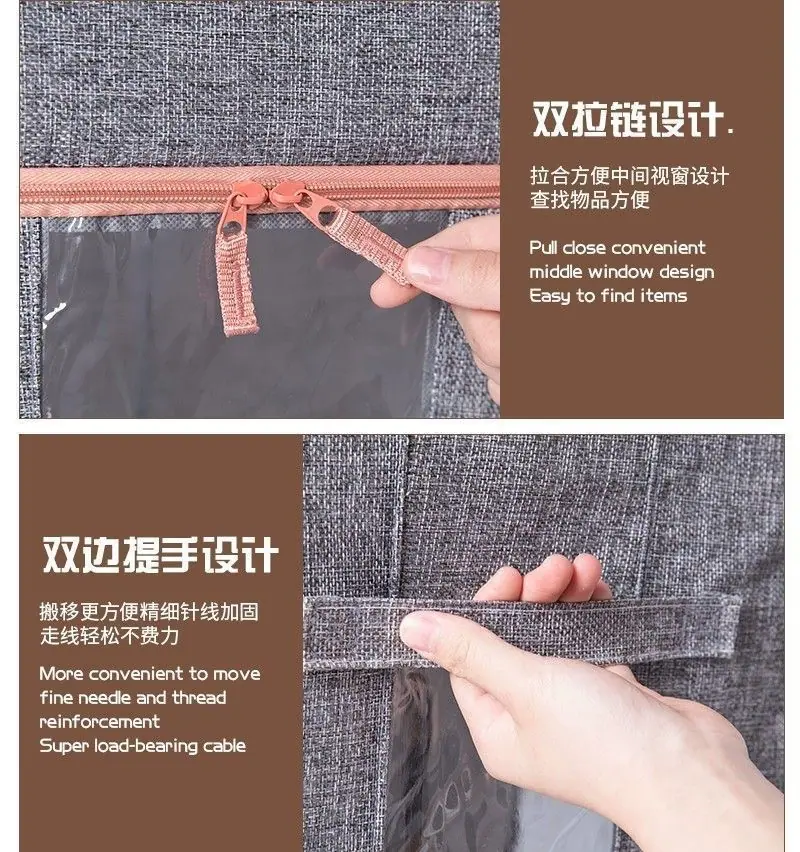 双拉链设计.

拉合方便中间视窗设计
查找物品方便

Pull close convenient
middle window design
Easy to find items

双边提手设计

搬移更方便精细针线加固
走线轻松不费力

More convenient to move
fine needle and thread
reinforcement
Super load-bearing cable