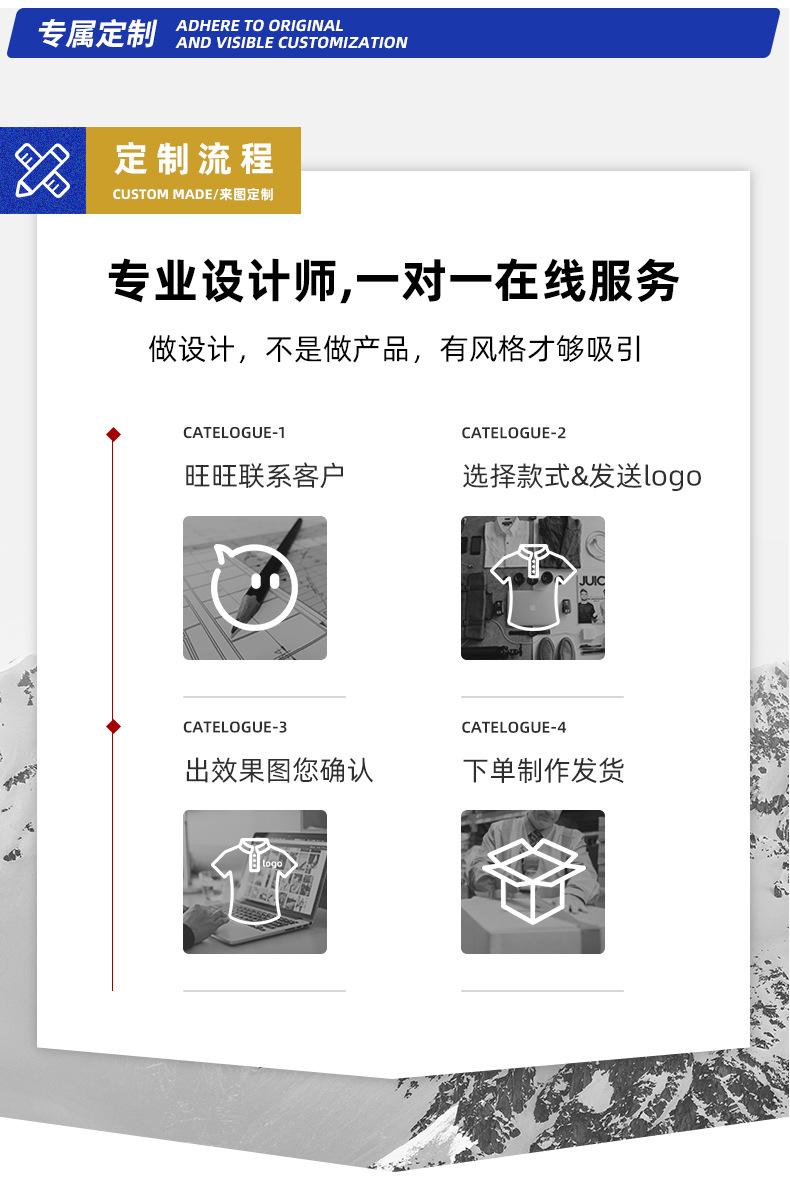 专属定制 ADHERE TO ORIGINAL AND VISIBLE CUSTOMIZATION

定制流程
CUSTOM MADE/来图定制

专业设计师,一对一在线服务

做设计，不是做产品，有风格才够吸引

CATELOGUE-1
旺旺联系客户

CATELOGUE-2
选择款式&发送logo

JUIC

CATELOGUE-3
出效果图您确认

logo

CATELOGUE-4
下单制作发货