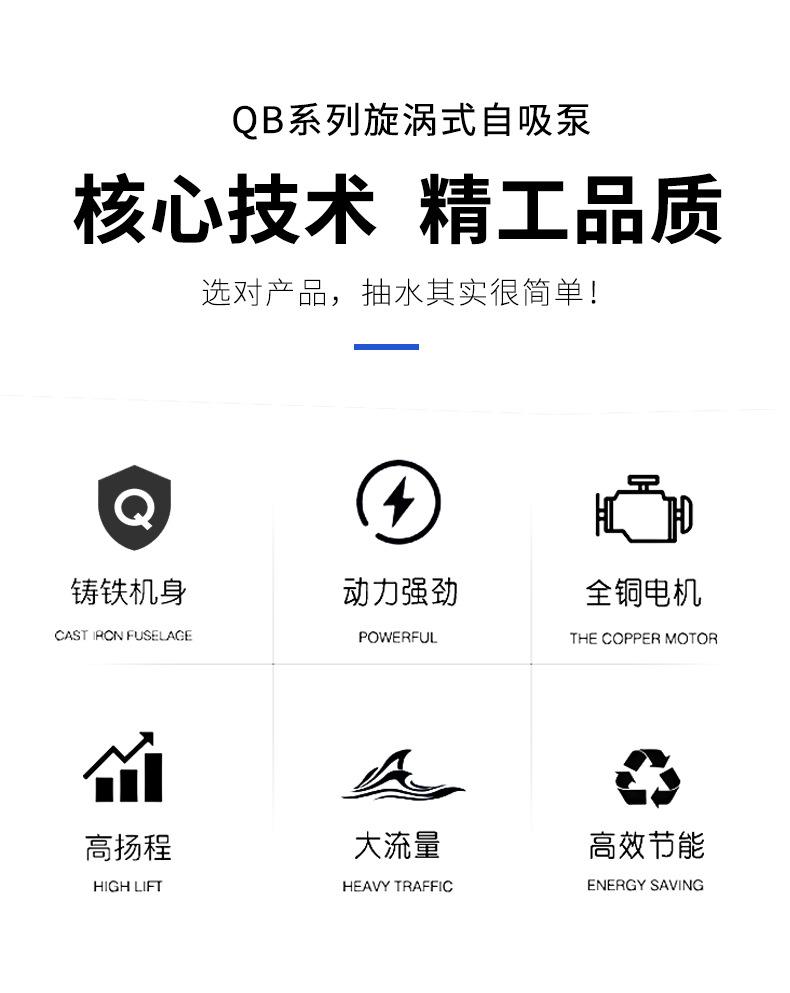 QB系列旋涡式自吸泵

核心技术 精工品质

选对产品，抽水其实很简单！

Q

铸铁机身

CAST IRON FUSELAGE

动力强劲

POWERFUL

全铜电机

THE COPPER MOTOR

高扬程

HIGH LIFT

大流量

HEAVY TRAFFIC

高效节能

ENERGY SAVING