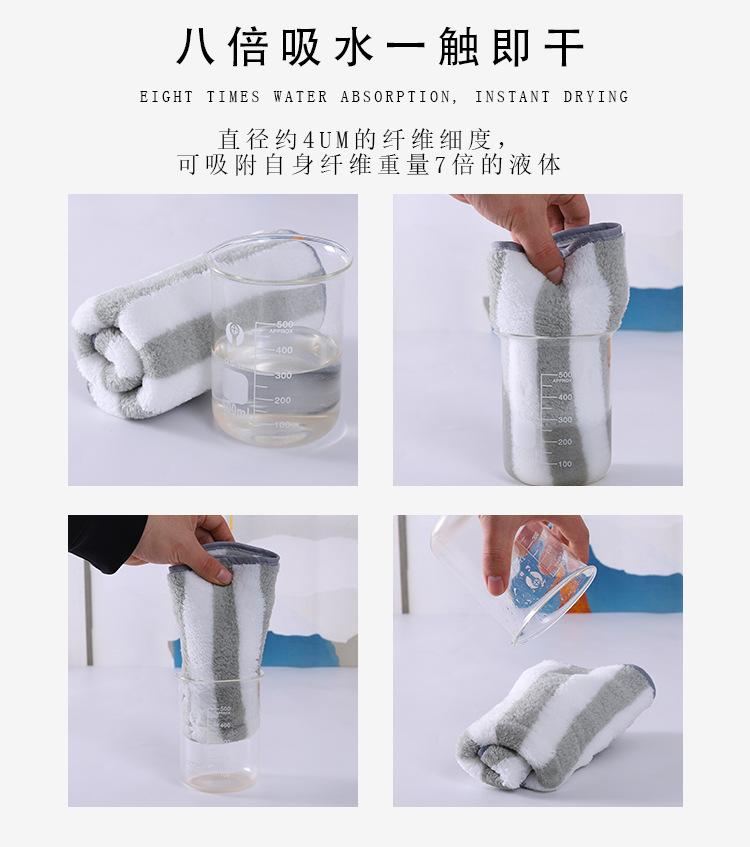 八倍吸水一触即干

EIGHT TIMES WATER ABSORPTION, INSTANT DRYING

直径约4UM的纤维细度，
可吸附自身纤维重量7倍的液体

500
APPROX
400
300
200
100

500
APPROX
400
300
200
100

500
400