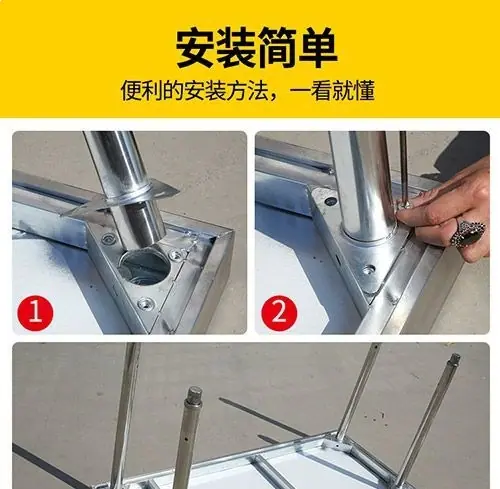 安装简单

便利的安装方法，一看就懂

1

2