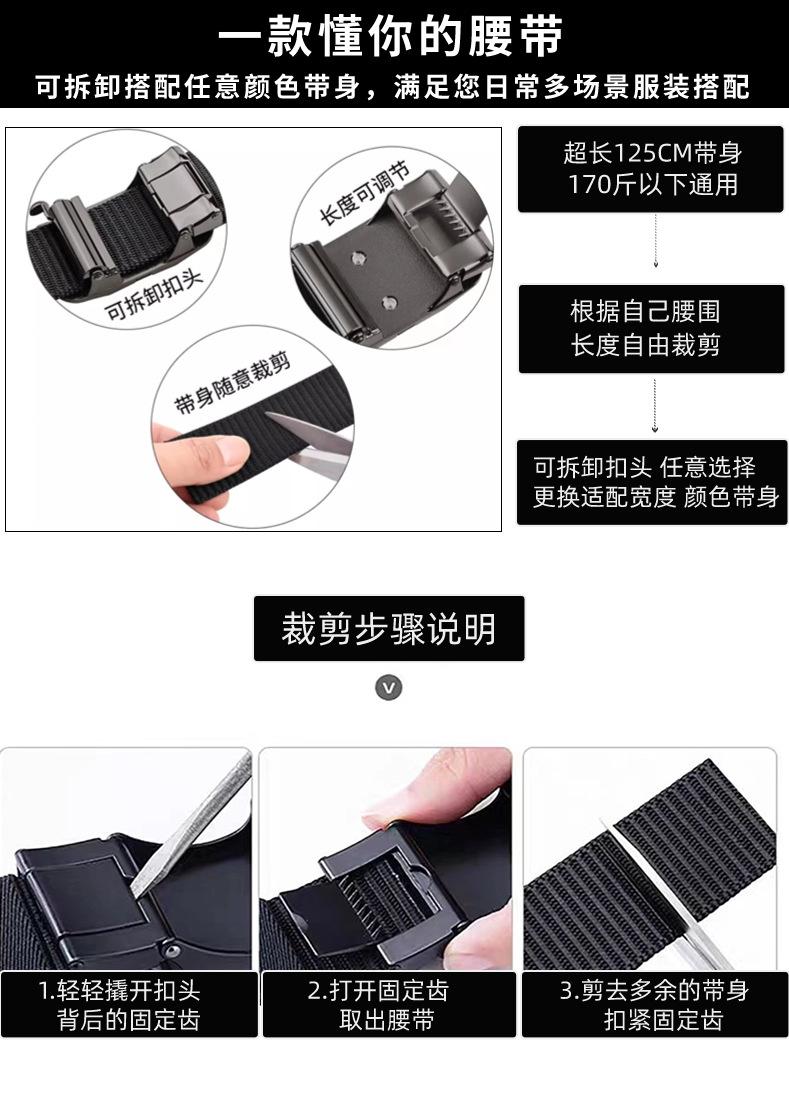 一款懂你的腰带

可拆卸搭配任意颜色带身，满足您日常多场景服装搭配

可拆卸扣头

长度可调节

带身随意裁剪

超长125CM带身
170斤以下通用

根据自己腰围
长度自由裁剪

可拆卸扣头 任意选择
更换适配宽度 颜色带身

裁剪步骤说明

1.轻轻撬开扣头
背后的固定齿

2.打开固定齿
取出腰带

3.剪去多余的带身
扣紧固定齿