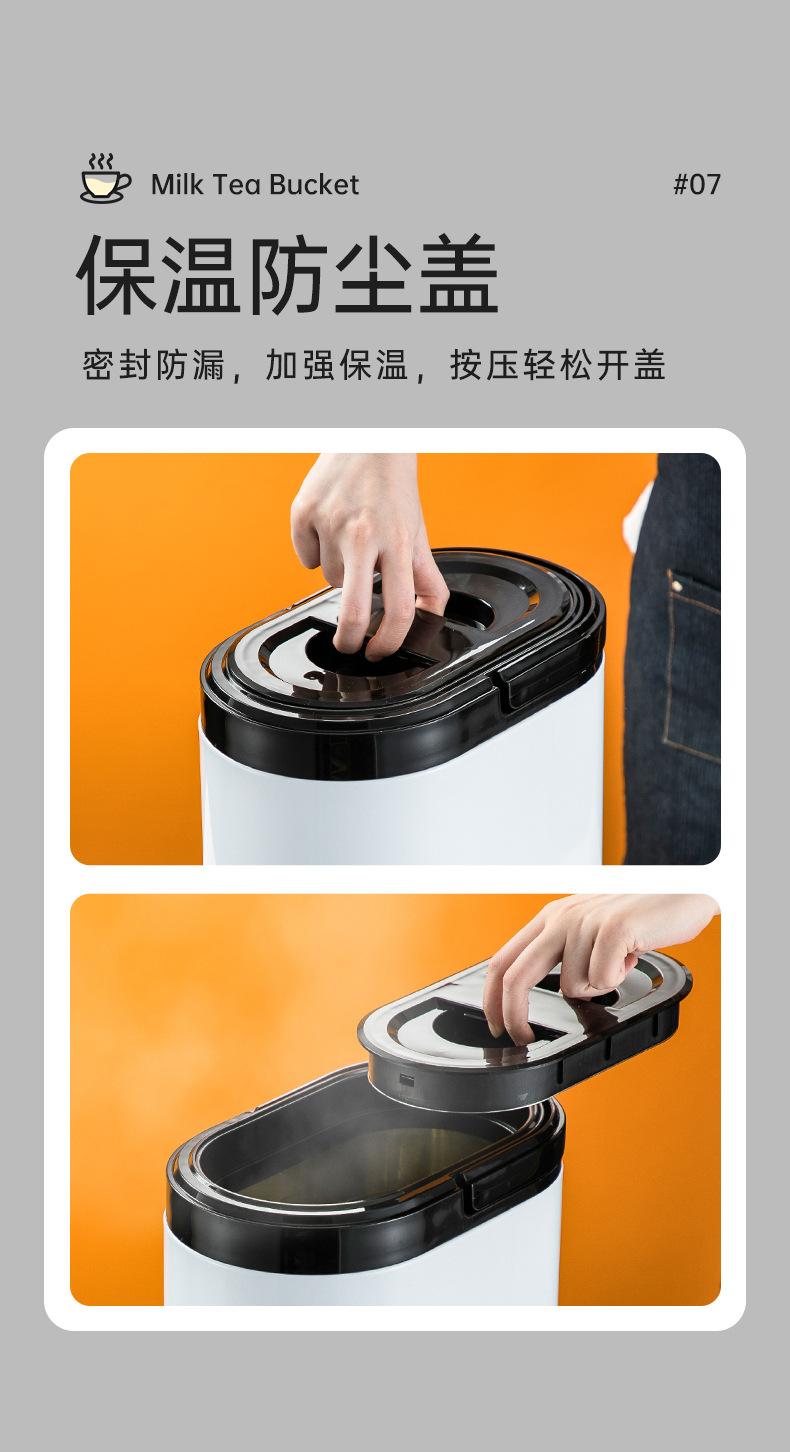 Milk Tea Bucket

#07

保温防尘盖

密封防漏，加强保温，按压轻松开盖