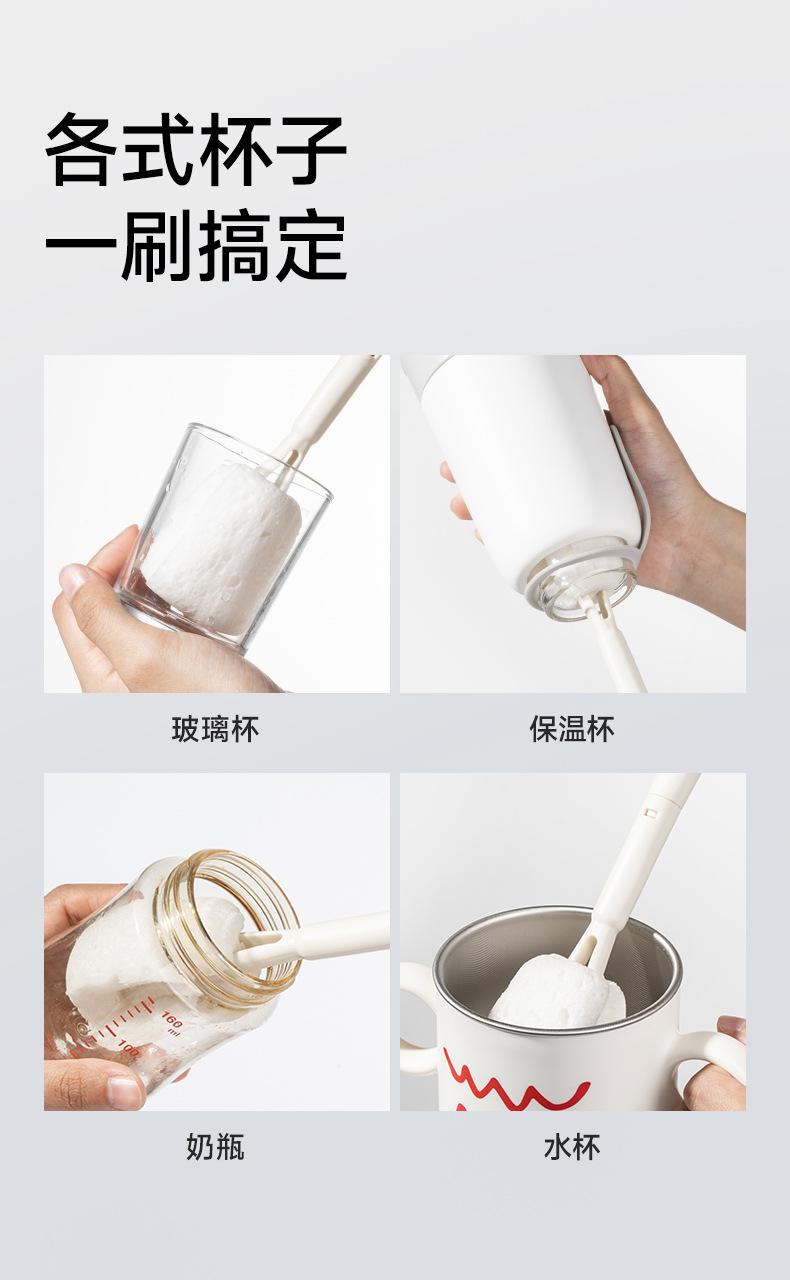 各式杯子
一刷搞定

玻璃杯

保温杯

160
ml
100

奶瓶

水杯