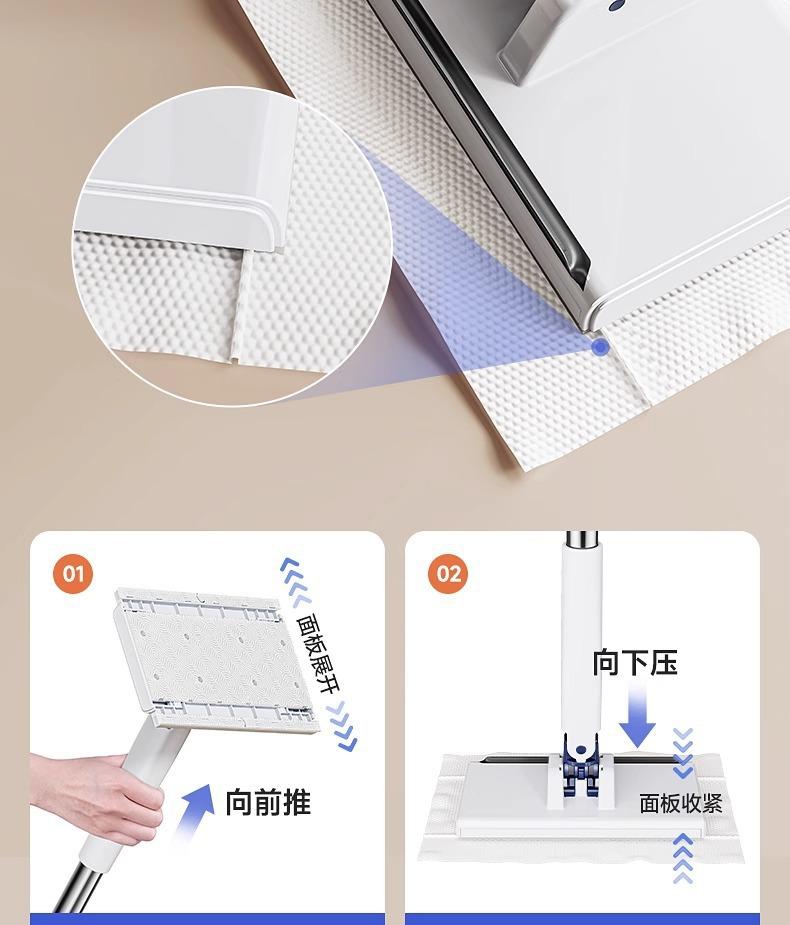 01

面板展开

向前推

02

向下压

面板收紧