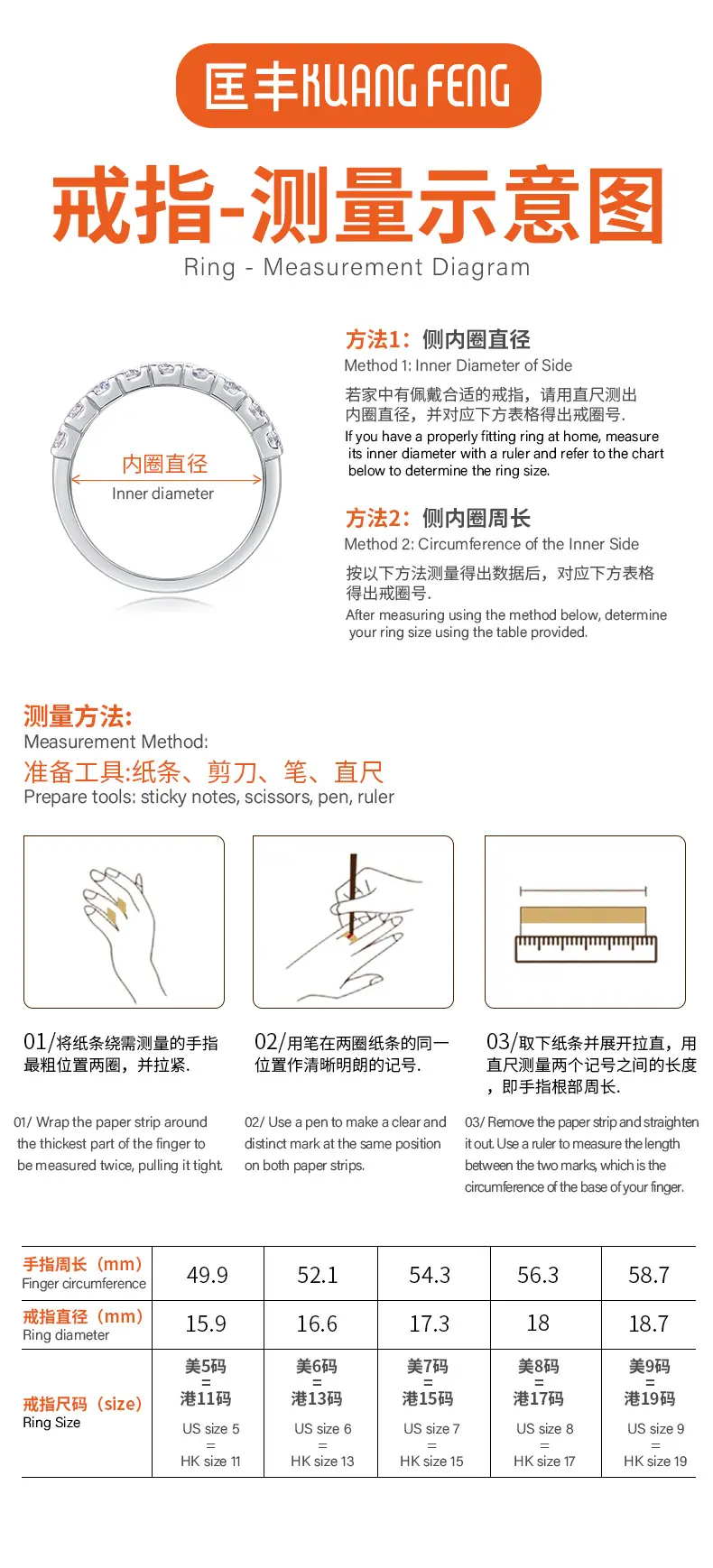 匡丰KUANG FENG

戒指-测量示意图
Ring - Measurement Diagram

内圈直径
Inner diameter

方法1：侧内圈直径
Method 1: Inner Diameter of Side

若家中有佩戴合适的戒指，请用直尺测出内圈直径，并对应下方表格得出戒圈号.

If you have a properly fitting ring at home, measure its inner diameter with a ruler and refer to the chart below to determine the ring size.

方法2：侧内圈周长
Method 2: Circumference of the Inner Side

按以下方法测量得出数据后，对应下方表格得出戒圈号.

After measuring using the method below, determine your ring size using the table provided.

测量方法:
Measurement Method:
准备工具:纸条、剪刀、笔、直尺
Prepare tools: sticky notes, scissors, pen, ruler

01/将纸条绕需测量的手指最粗位置两圈，并拉紧.

01/ Wrap the paper strip around the thickest part of the finger to be measured twice, pulling it tight.

02/用笔在两圈纸条的同一位置作清晰明朗的记号.

02/ Use a pen to make a clear and distinct mark at the same position on both paper strips.

03/取下纸条并展开拉直，用直尺测量两个记号之间的长度，即手指根部周长.

03/ Remove the paper strip and straighten it out. Use a ruler to measure the length between the two marks, which is the circumference of the base of your finger.

| 手指周长（mm） Finger circumference | 49.9 | 52.1 | 54.3 | 56.3 | 58.7 |
|---|---|---|---|---|---|
| 戒指直径（mm） Ring diameter | 15.9 | 16.6 | 17.3 | 18 | 18.7 |
| 戒指尺码（size） Ring Size | 美5码 = 港11码 US size 5 = HK size 11 | 美6码 = 港13码 US size 6 = HK size 13 | 美7码 = 港15码 US size 7 = HK size 15 | 美8码 = 港17码 US size 8 = HK size 17 | 美9码 = 港19码 US size 9 = HK size 19 |