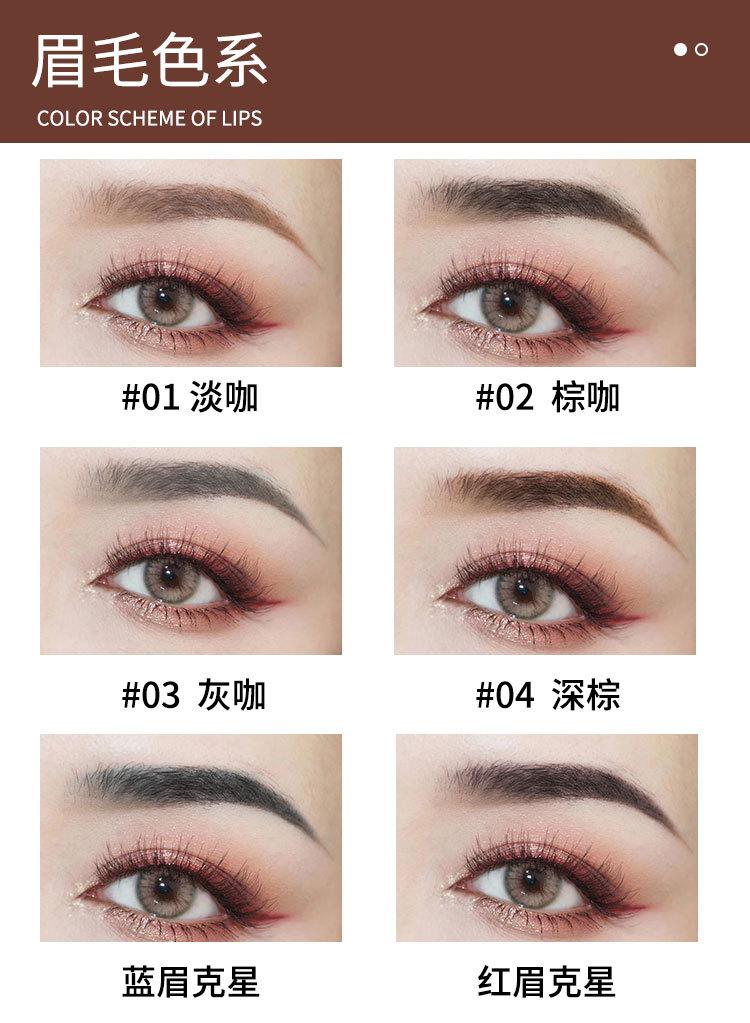 眉毛色系

COLOR SCHEME OF LIPS

#01 淡咖

#02 棕咖

#03 灰咖

#04 深棕

蓝眉克星

红眉克星