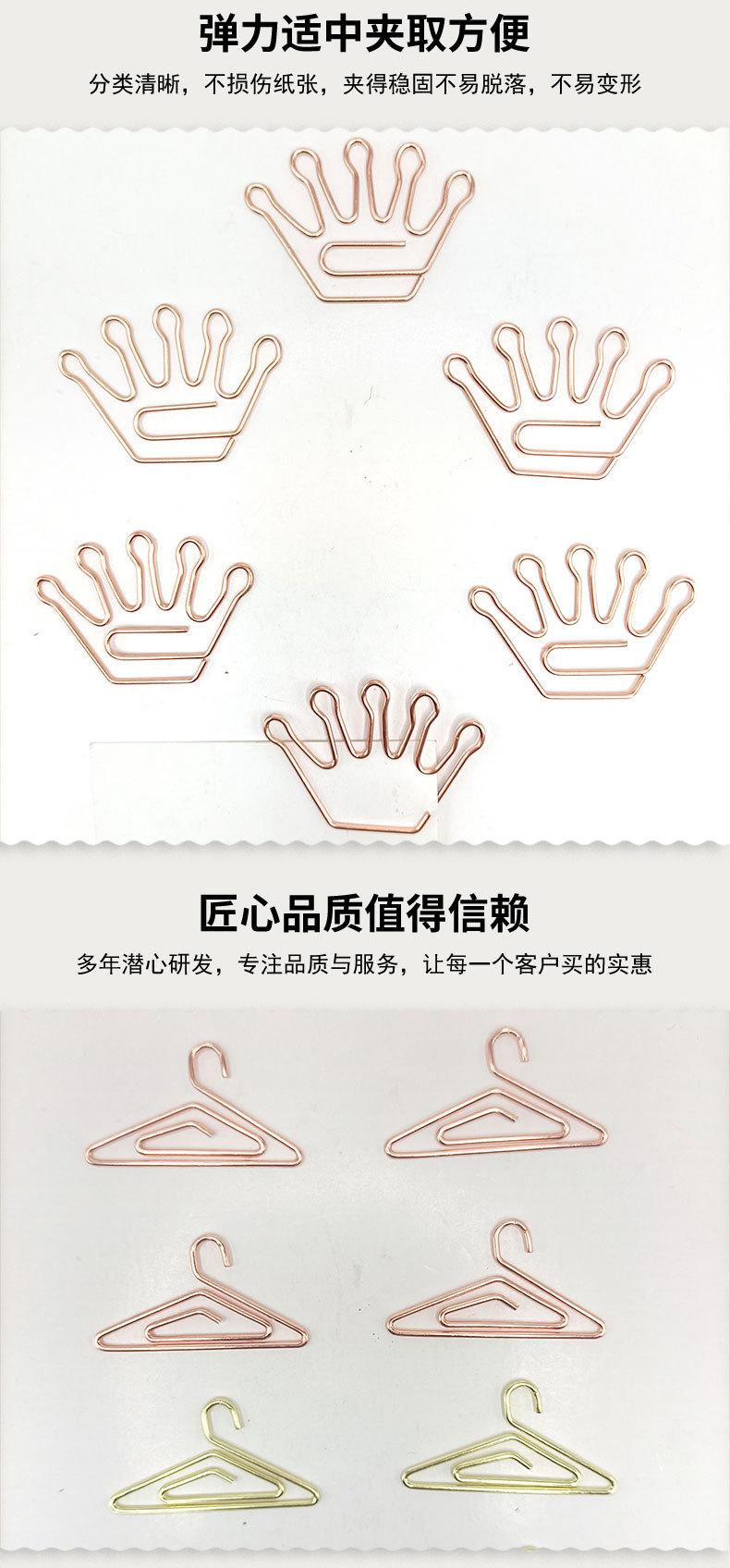 弹力适中夹取方便

分类清晰，不损伤纸张，夹得稳固不易脱落，不易变形

匠心品质值得信赖

多年潜心研发，专注品质与服务，让每一个客户买的实惠