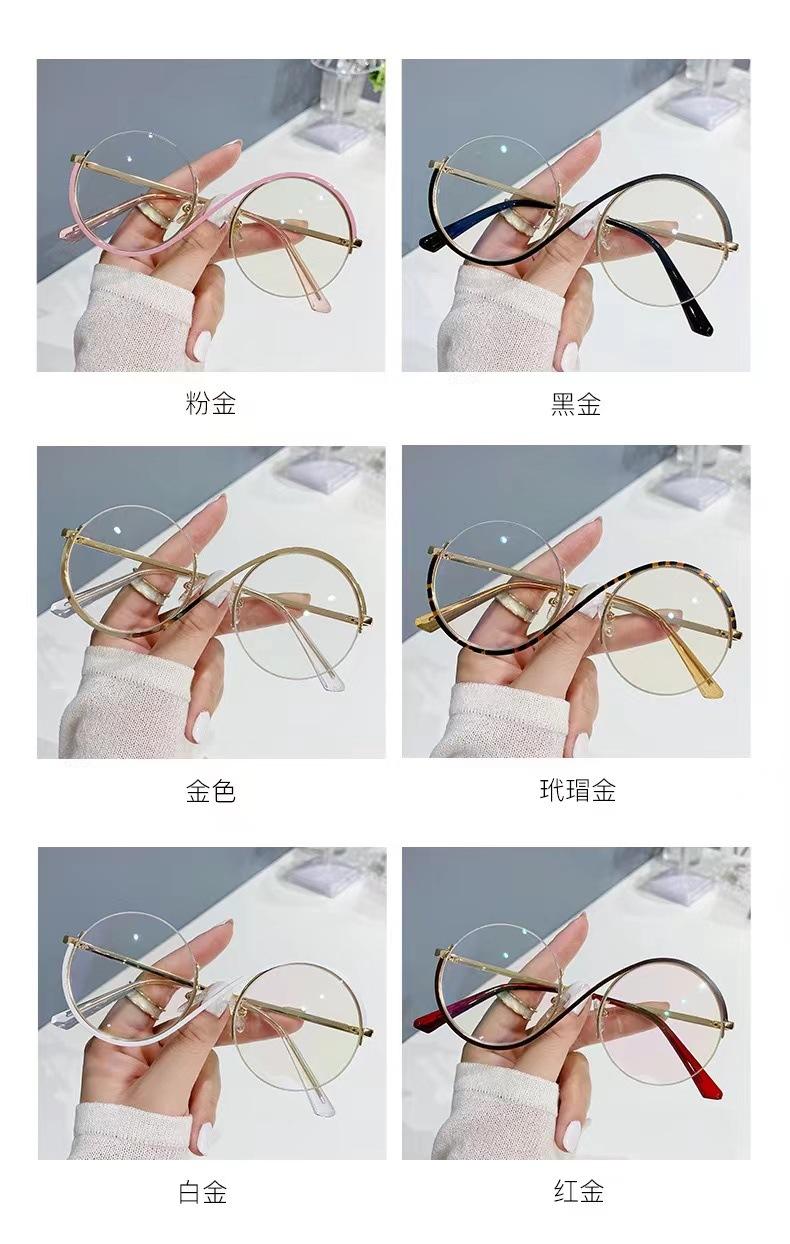 粉金

黑金

金色

玳瑁金

白金

红金