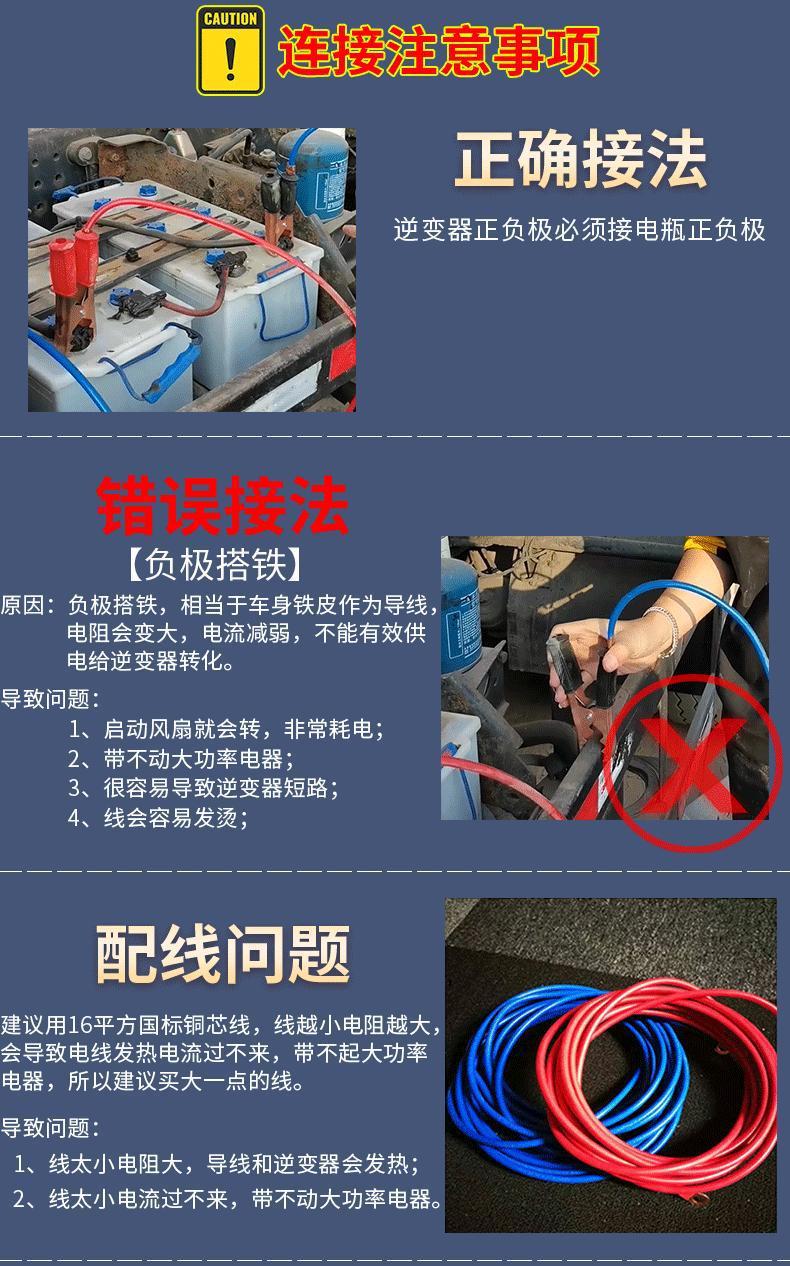 CAUTION
连接注意事项

正确接法
逆变器正负极必须接电瓶正负极

错误接法
【负极搭铁】
原因：负极搭铁，相当于车身铁皮作为导线，电阻会变大，电流减弱，不能有效供电给逆变器转化。

导致问题：
1、启动风扇就会转，非常耗电；
2、带不动大功率电器；
3、很容易导致逆变器短路；
4、线会容易发烫；

配线问题
建议用16平方国标铜芯线，线越小电阻越大，会导致电线发热电流过不来，带不起大功率电器，所以建议买大一点的线。

导致问题：
1、线太小电阻大，导线和逆变器会发热；
2、线太小电流过不来，带不动大功率电器。