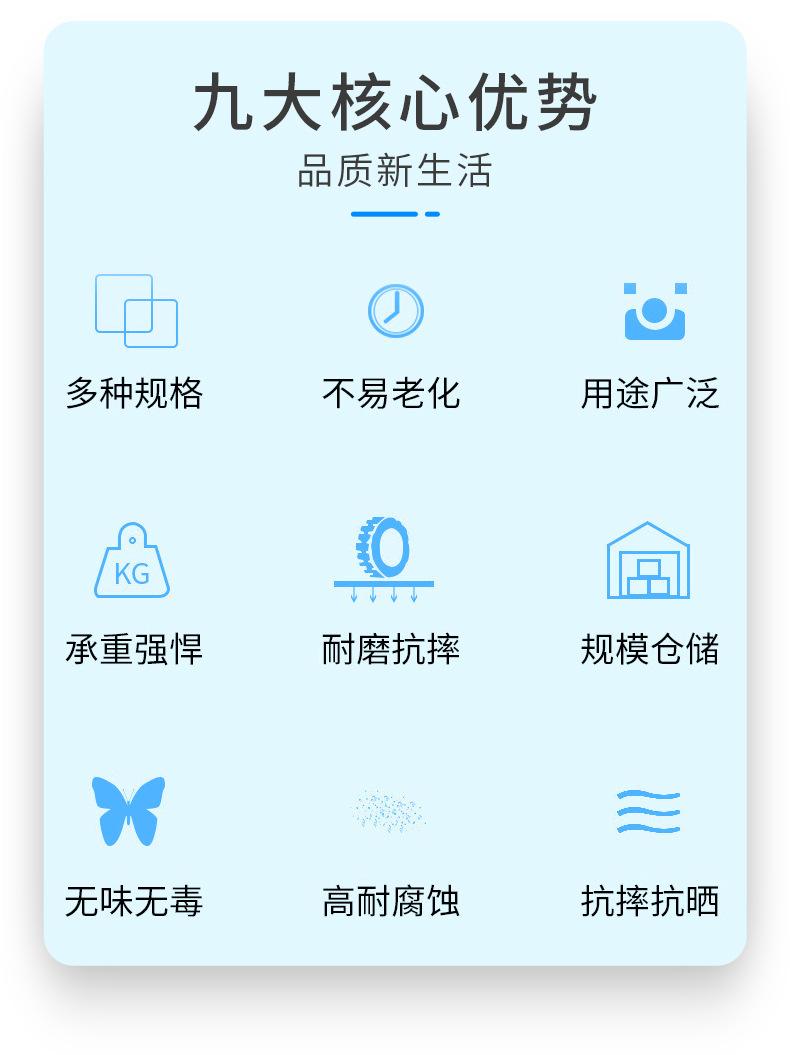 九大核心优势
品质新生活

多种规格

不易老化

用途广泛

KG
承重强悍

耐磨抗摔

规模仓储

无味无毒

高耐腐蚀

抗摔抗晒