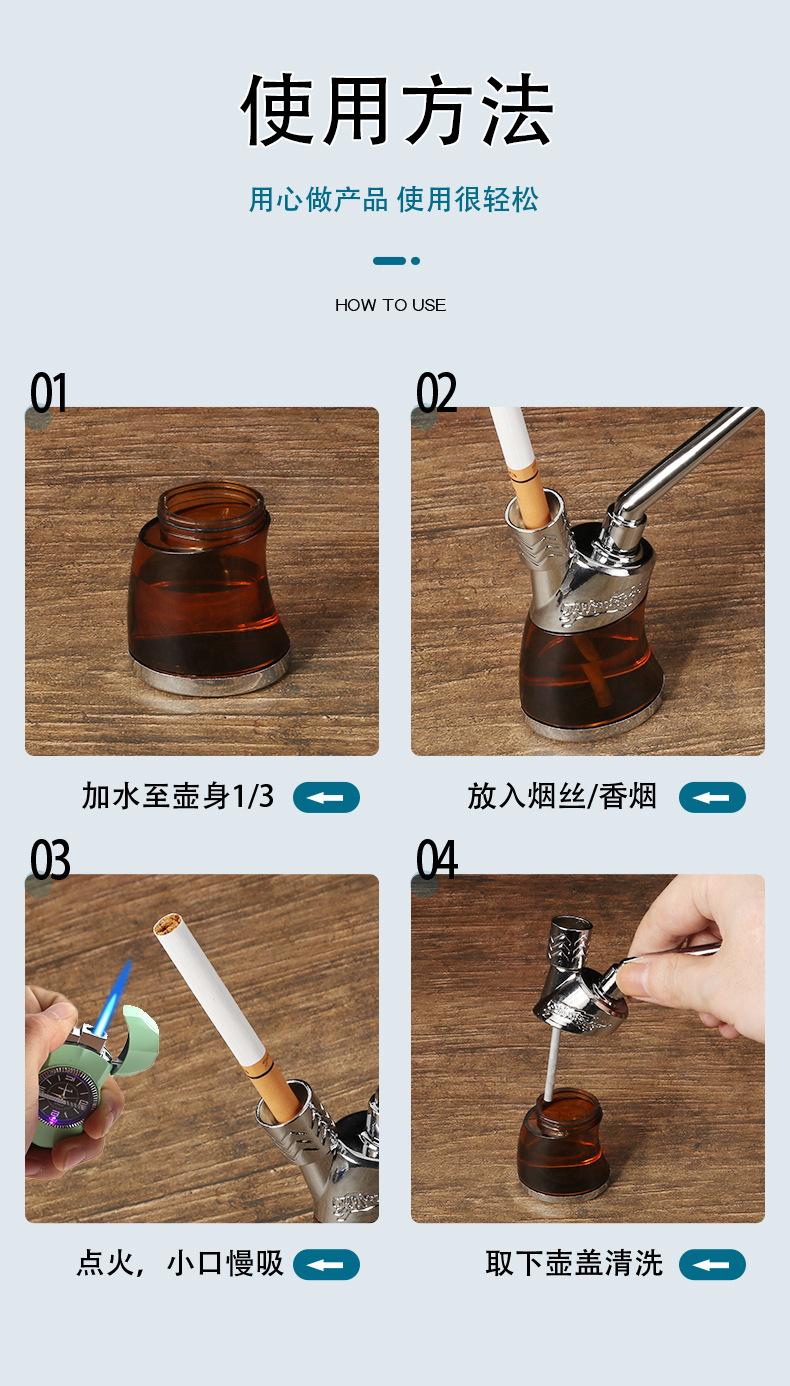 使用方法

用心做产品 使用很轻松

HOW TO USE

01

加水至壶身1/3

02

放入烟丝/香烟

03

点火，小口慢吸

04

取下壶盖清洗