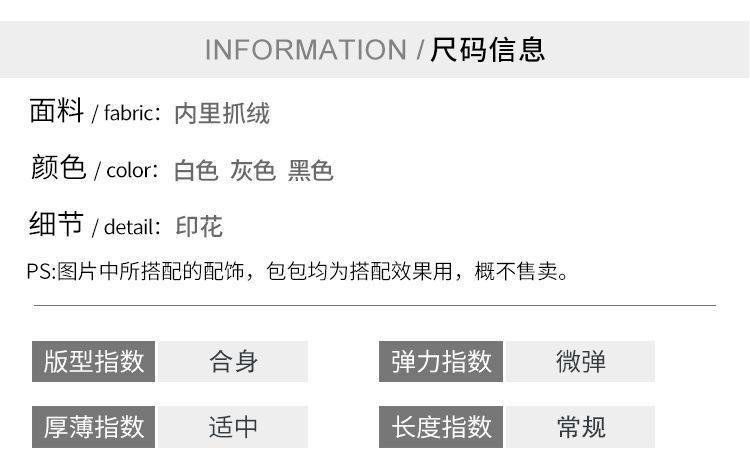 INFORMATION / 尺码信息

面料 / fabric: 内里抓绒

颜色 / color: 白色 灰色 黑色

细节 / detail: 印花

PS:图片中所搭配的配饰，包包均为搭配效果用，概不售卖。

| 版型指数 | 合身 | 弹力指数 | 微弹 |
|---|---|---|---|
| 厚薄指数 | 适中 | 长度指数 | 常规 |