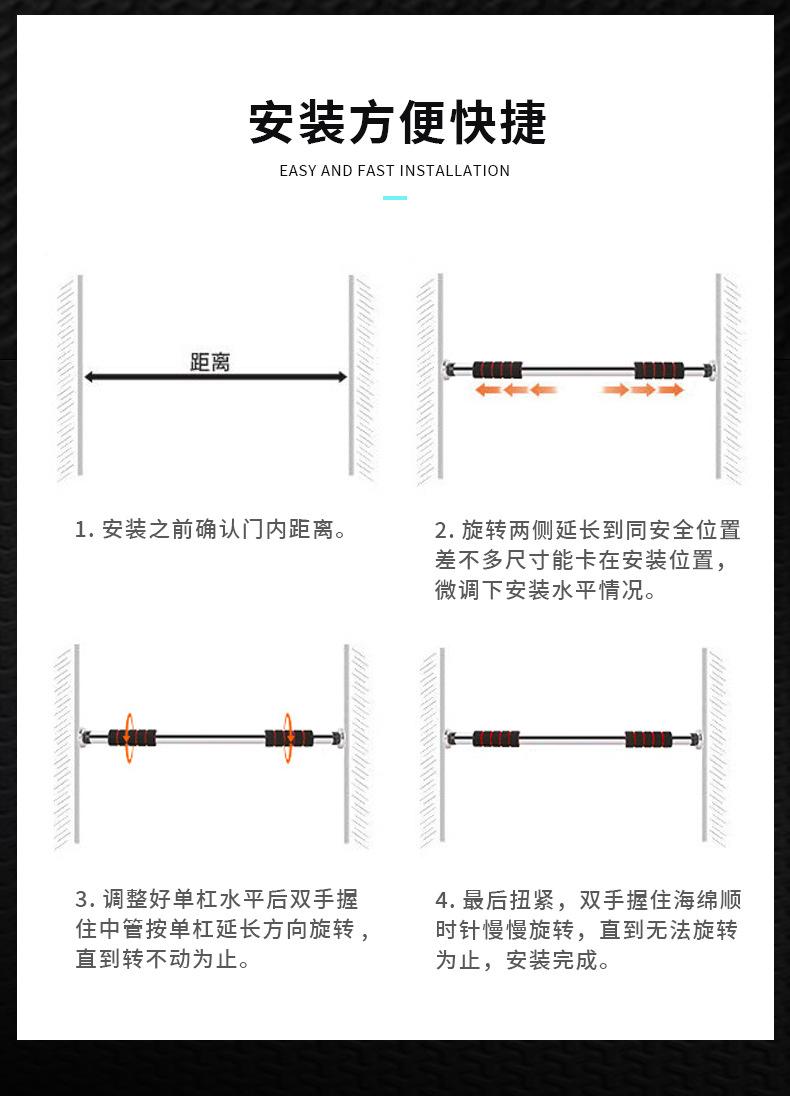 安装方便快捷

EASY AND FAST INSTALLATION

距离

1. 安装之前确认门内距离。

2. 旋转两侧延长到同安全位置差不多尺寸能卡在安装位置，微调下安装水平情况。

3. 调整好单杠水平后双手握住中管按单杠延长方向旋转，直到转不动为止。

4. 最后扭紧，双手握住海绵顺时针慢慢旋转，直到无法旋转为止，安装完成。