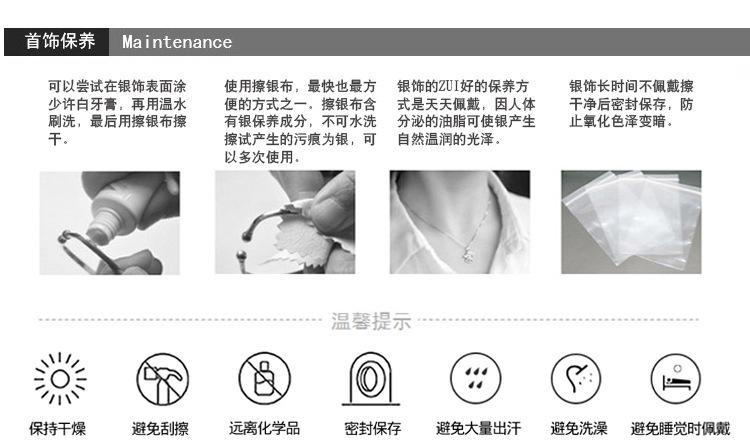 首饰保养 Maintenance

可以尝试在银饰表面涂少许白牙膏，再用温水刷洗，最后用擦银布擦干。

使用擦银布，最快也最方便的方式之一。擦银布含有银保养成分，不可水洗擦试产生的污痕为银，可以多次使用。

银饰的ZUI好的保养方式是天天佩戴，因人体分泌的油脂可使银产生自然温润的光泽。

银饰长时间不佩戴擦干净后密封保存，防止氧化色泽变暗。

温馨提示

保持干燥

避免刮擦

远离化学品

密封保存

避免大量出汗

避免洗澡

避免睡觉时佩戴