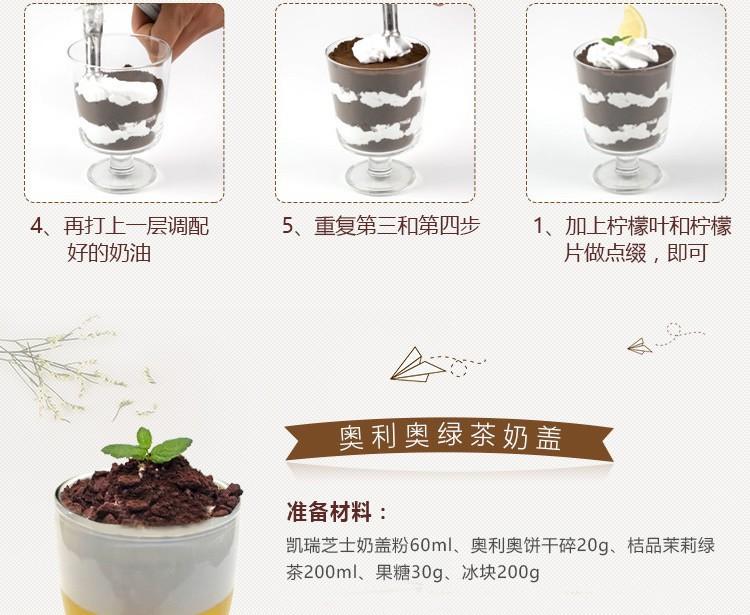 4、再打上一层调配好的奶油

5、重复第三和第四步

1、加上柠檬叶和柠檬片做点缀，即可

奥利奥绿茶奶盖

准备材料：

凯瑞芝士奶盖粉60ml、奥利奥饼干碎20g、桔品茉莉绿茶200ml、果糖30g、冰块200g