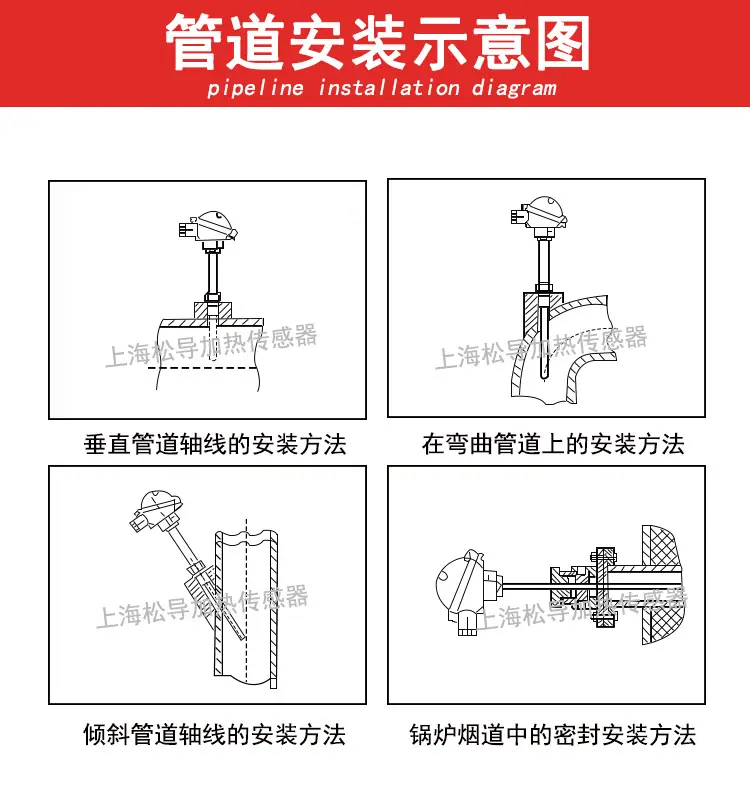 管道安装示意图
pipeline installation diagram

上海松导加热传感器

垂直管道轴线的安装方法

上海松导加热传感器

在弯曲管道上的安装方法

上海松导加热传感器

倾斜管道轴线的安装方法

上海松导加热传感器

锅炉烟道中的密封安装方法