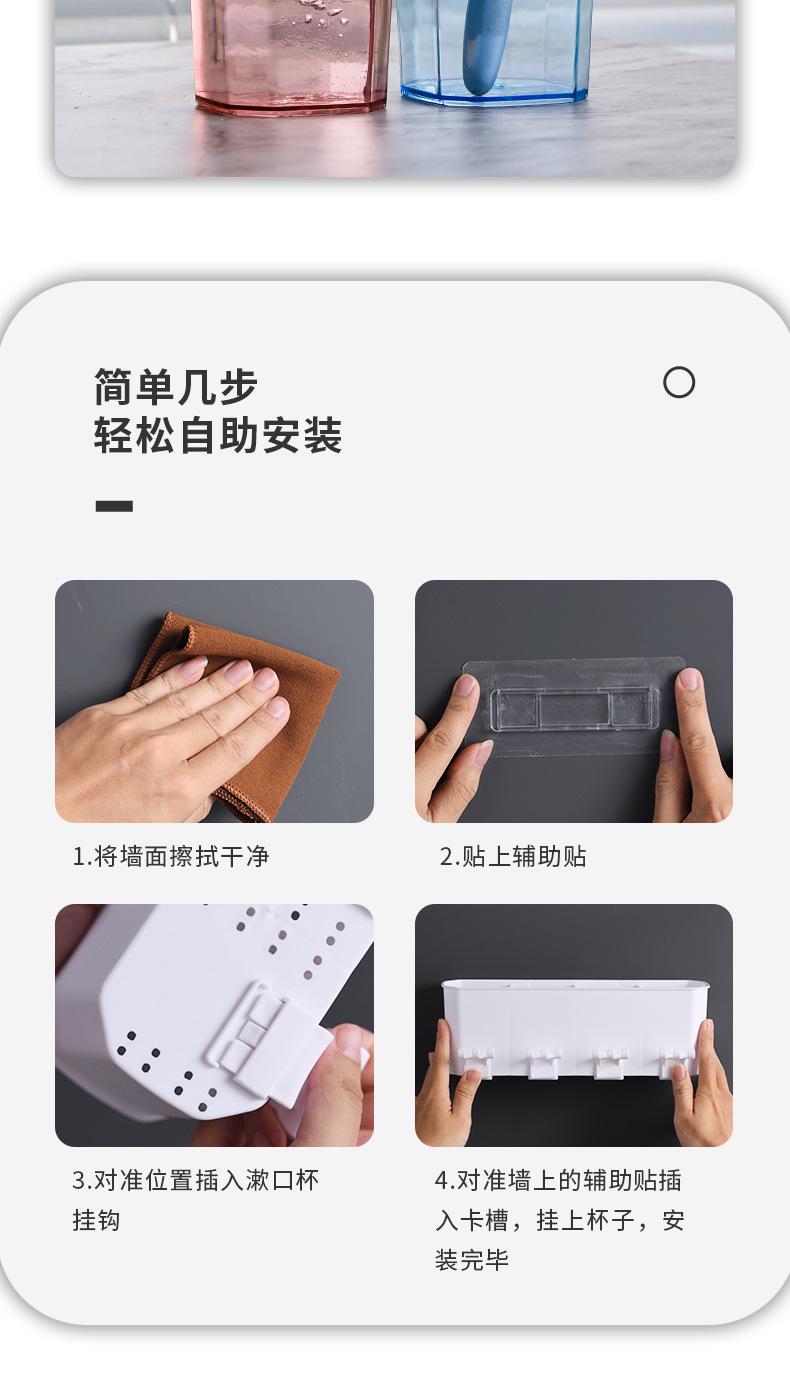 简单几步
轻松自助安装

1.将墙面擦拭干净

2.贴上辅助贴

3.对准位置插入漱口杯挂钩

4.对准墙上的辅助贴插入卡槽，挂上杯子，安装完毕