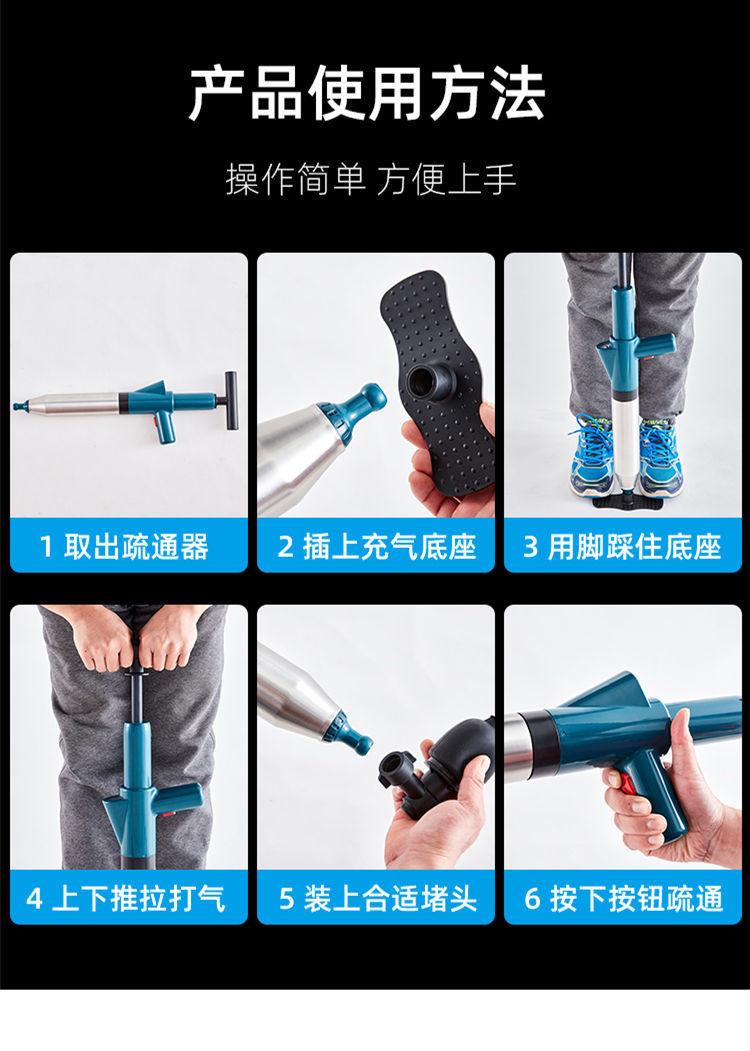 产品使用方法

操作简单 方便上手

1 取出疏通器

2 插上充气底座

3 用脚踩住底座

4 上下推拉打气

5 装上合适堵头

6 按下按钮疏通