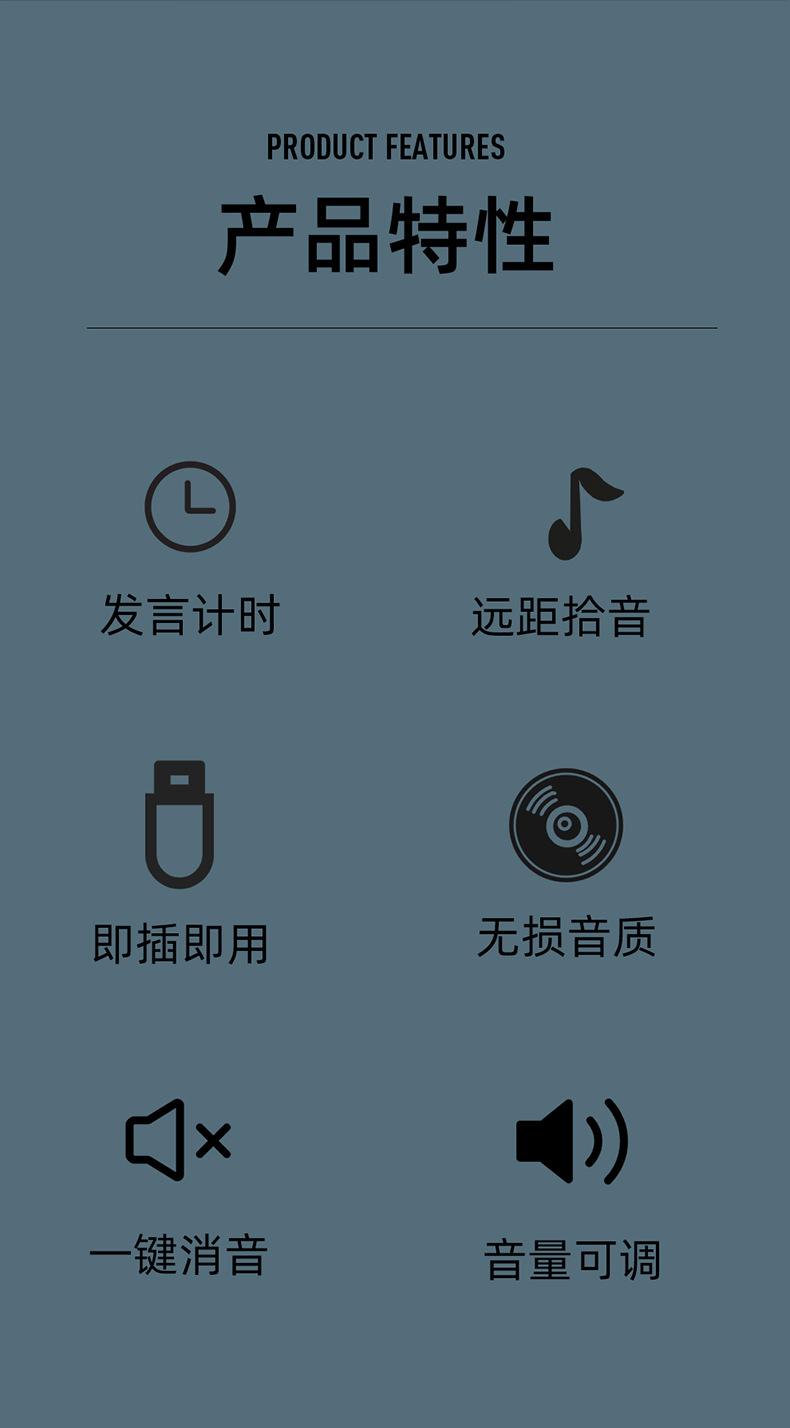 PRODUCT FEATURES

产品特性

发言计时

远距拾音

即插即用

无损音质

一键消音

音量可调