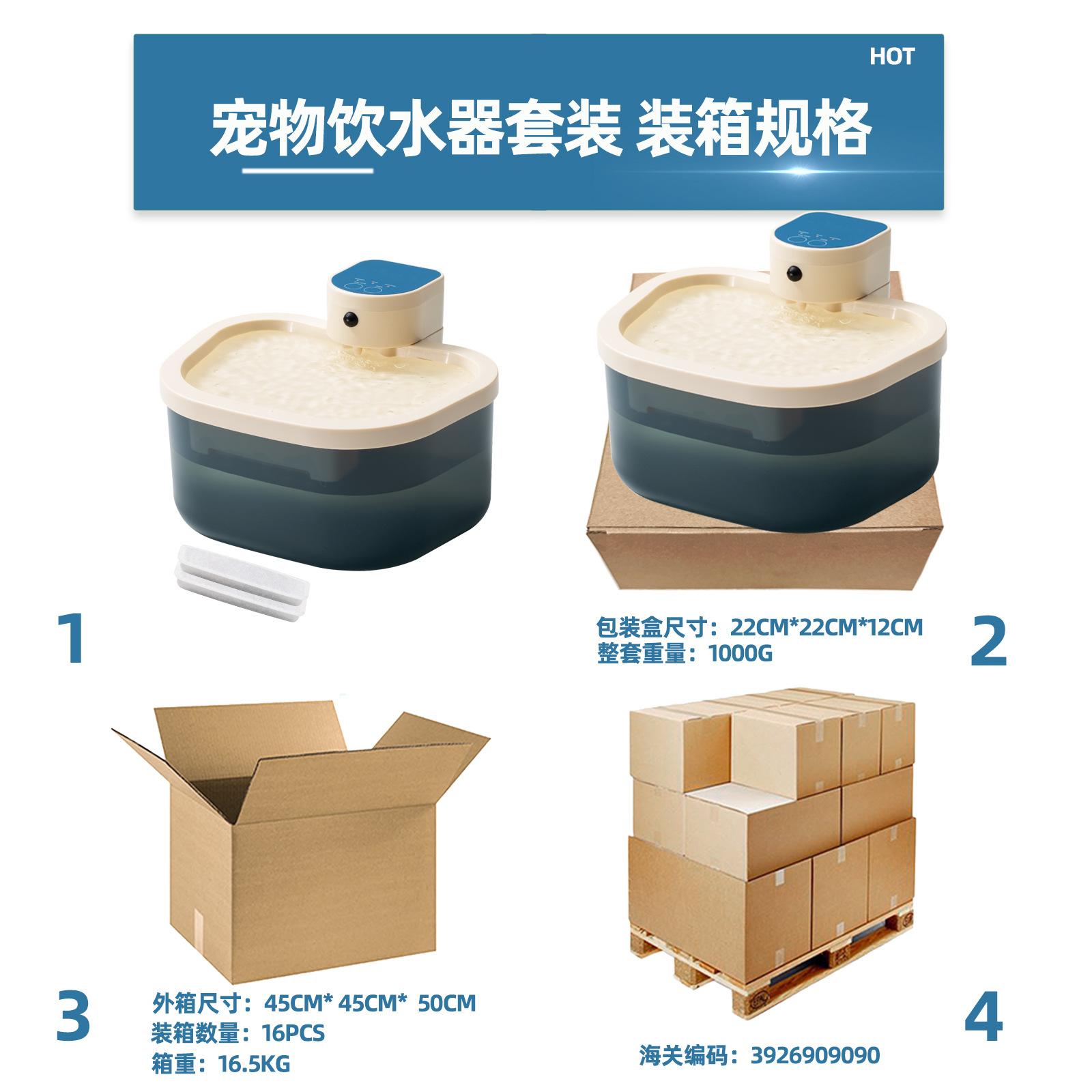 HOT

宠物饮水器套装 装箱规格

1

包装盒尺寸：22CM*22CM*12CM
整套重量：1000G

2

3

外箱尺寸：45CM* 45CM* 50CM
装箱数量：16PCS
箱重：16.5KG

4

海关编码：3926909090