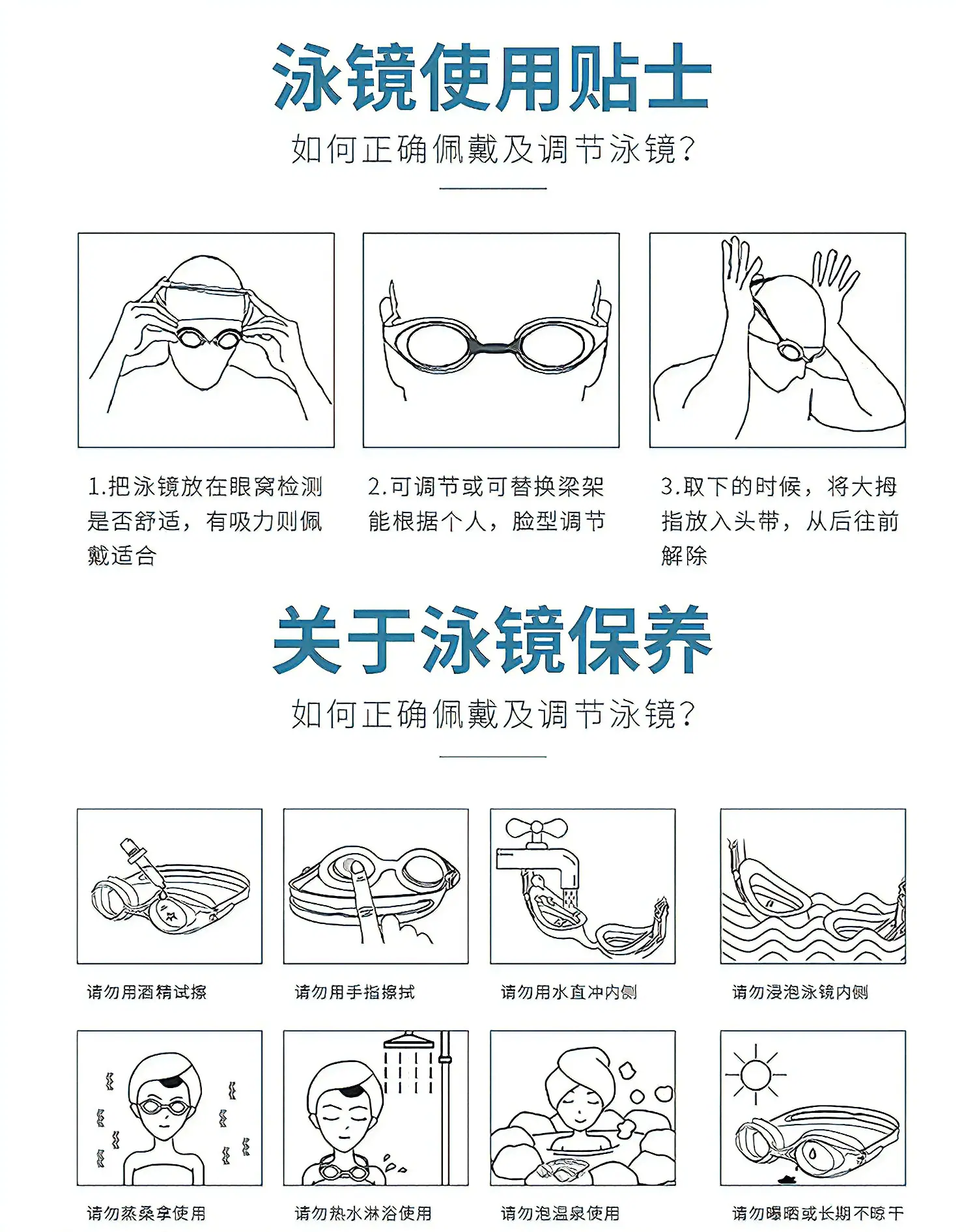 泳镜使用贴士

如何正确佩戴及调节泳镜?

1.把泳镜放在眼窝检测是否舒适，有吸力则佩戴适合

2.可调节或可替换梁架能根据个人，脸型调节

3.取下的时候，将大拇指放入头带，从后往前解除

关于泳镜保养

如何正确佩戴及调节泳镜?

请勿用酒精试擦

请勿用手指擦拭

请勿用水直冲内侧

请勿浸泡泳镜内侧

请勿蒸桑拿使用

请勿热水淋浴使用

请勿泡温泉使用

请勿曝晒或长期不晾干